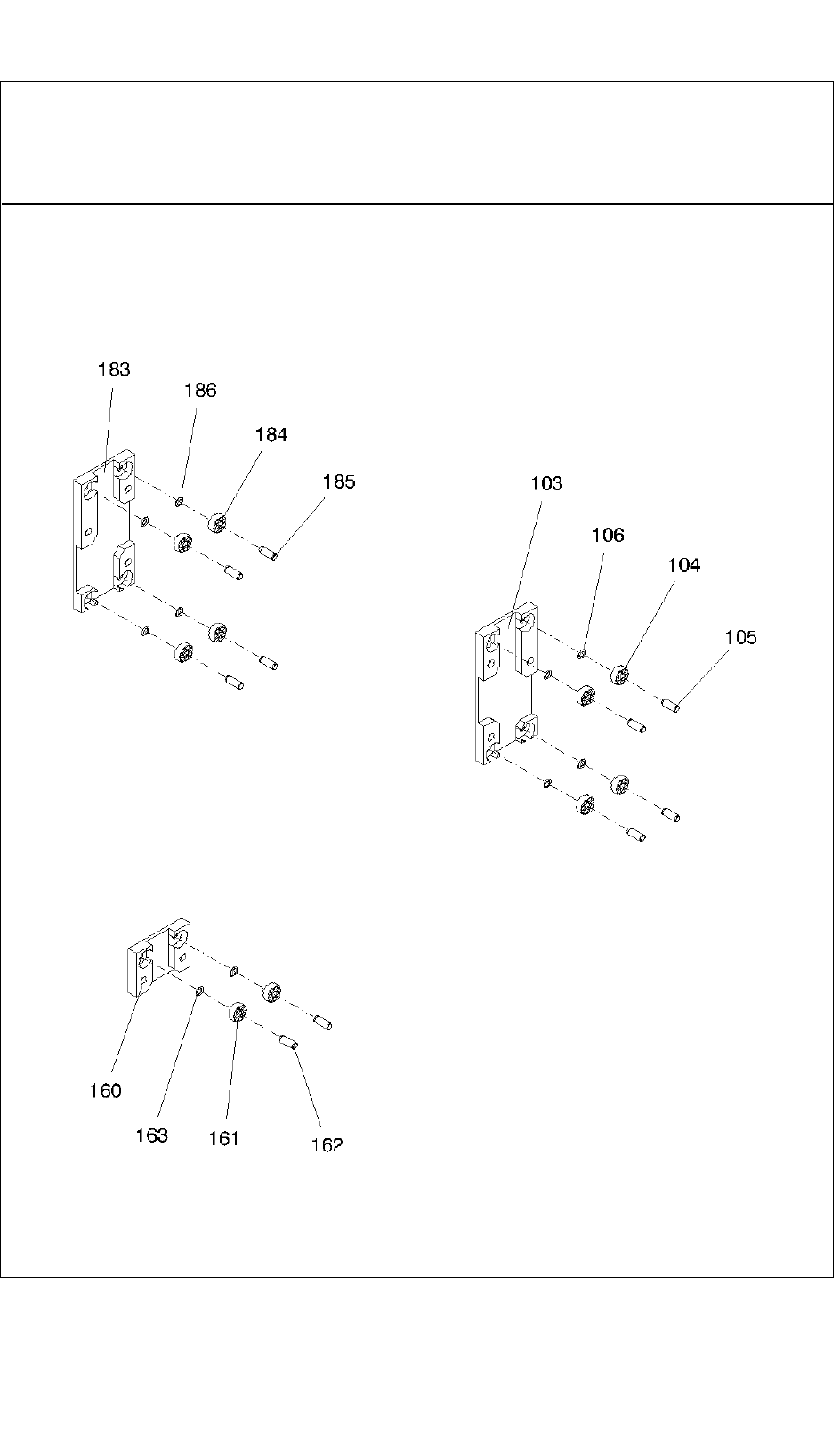 183
186
184
185

103
106
104
105

160
163
161
162