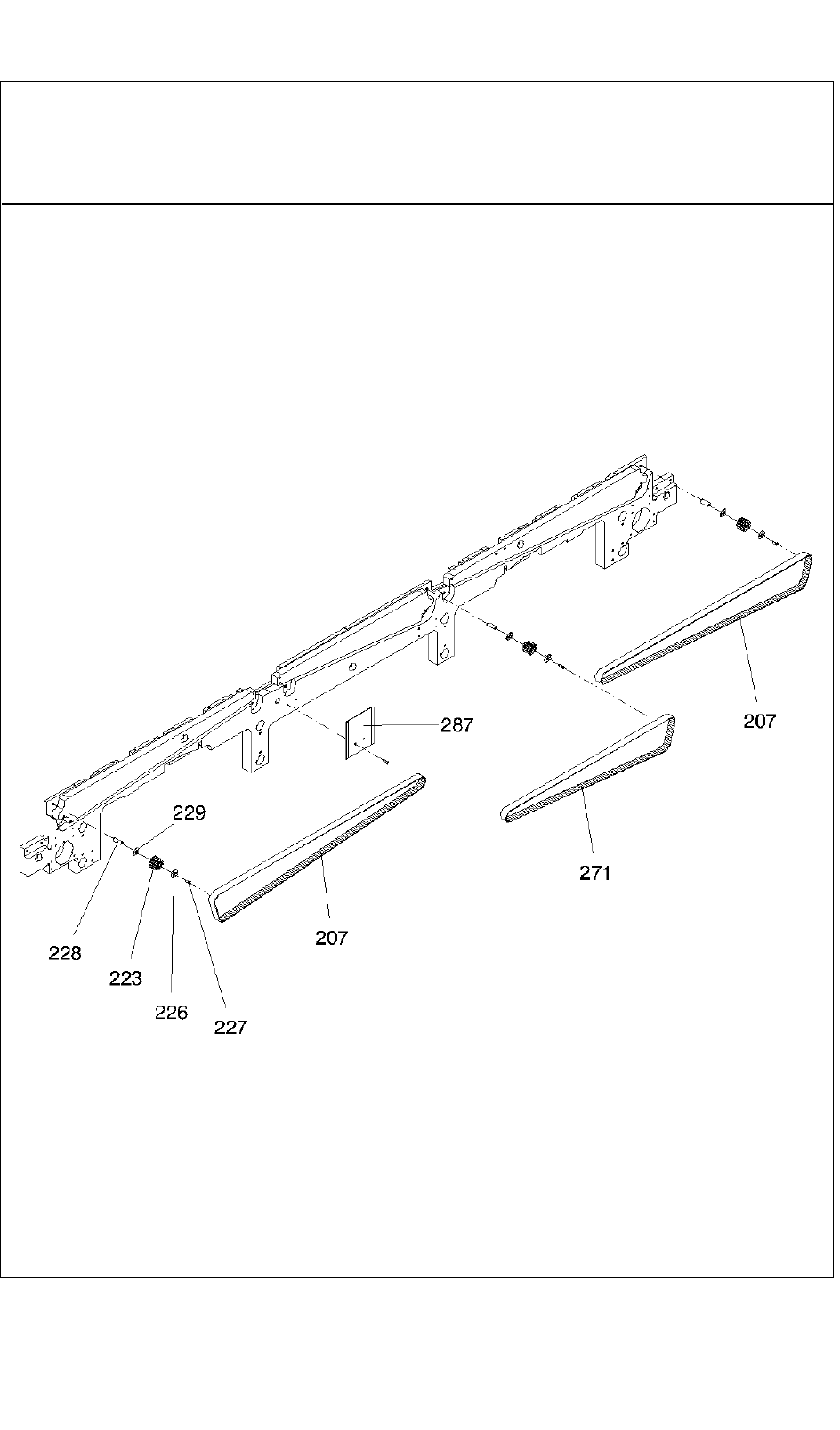 287

207

229

271

207

228

223

226

227