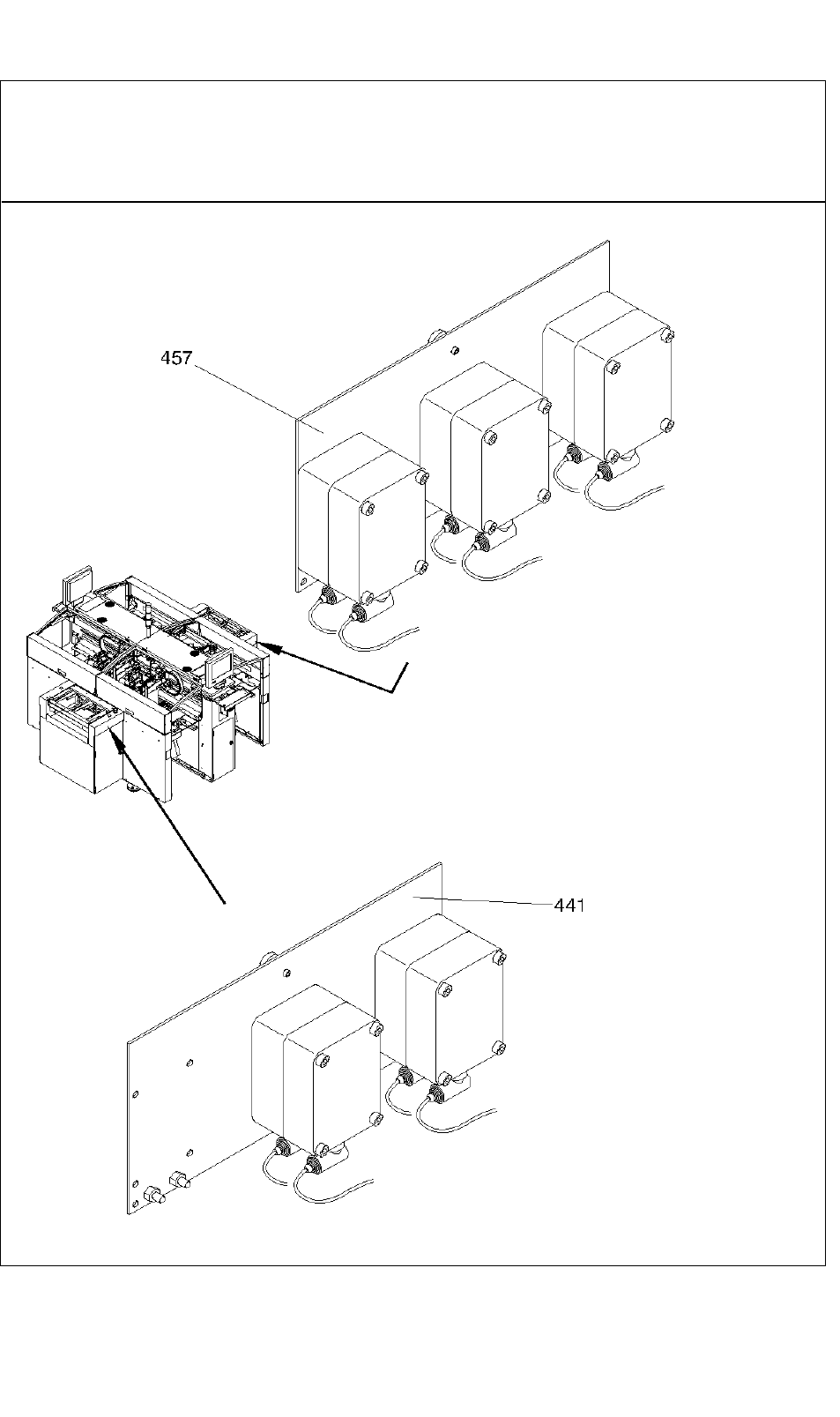 457

441