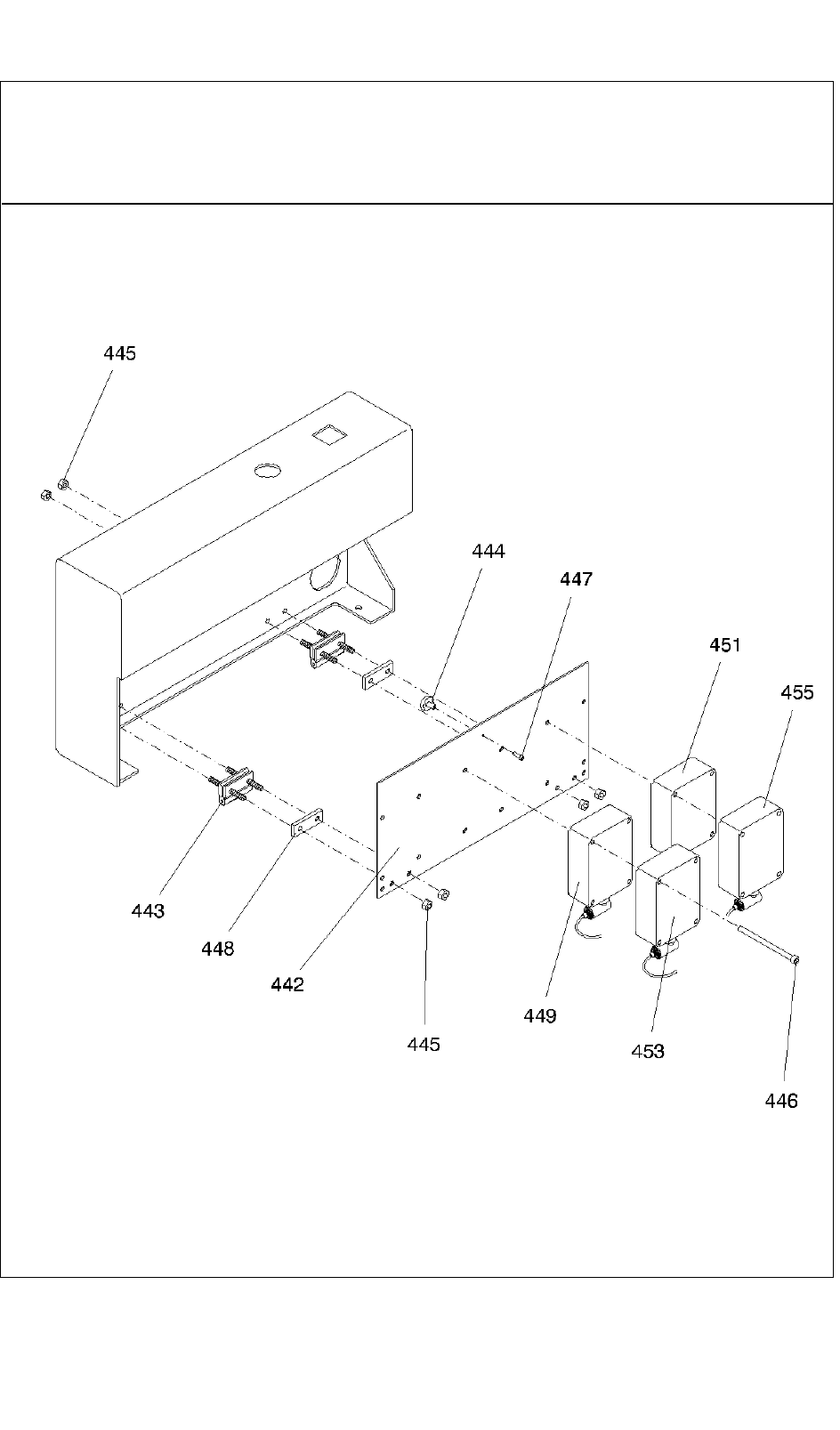 445
444
447
451
455
443
448
442
445
449
453
446