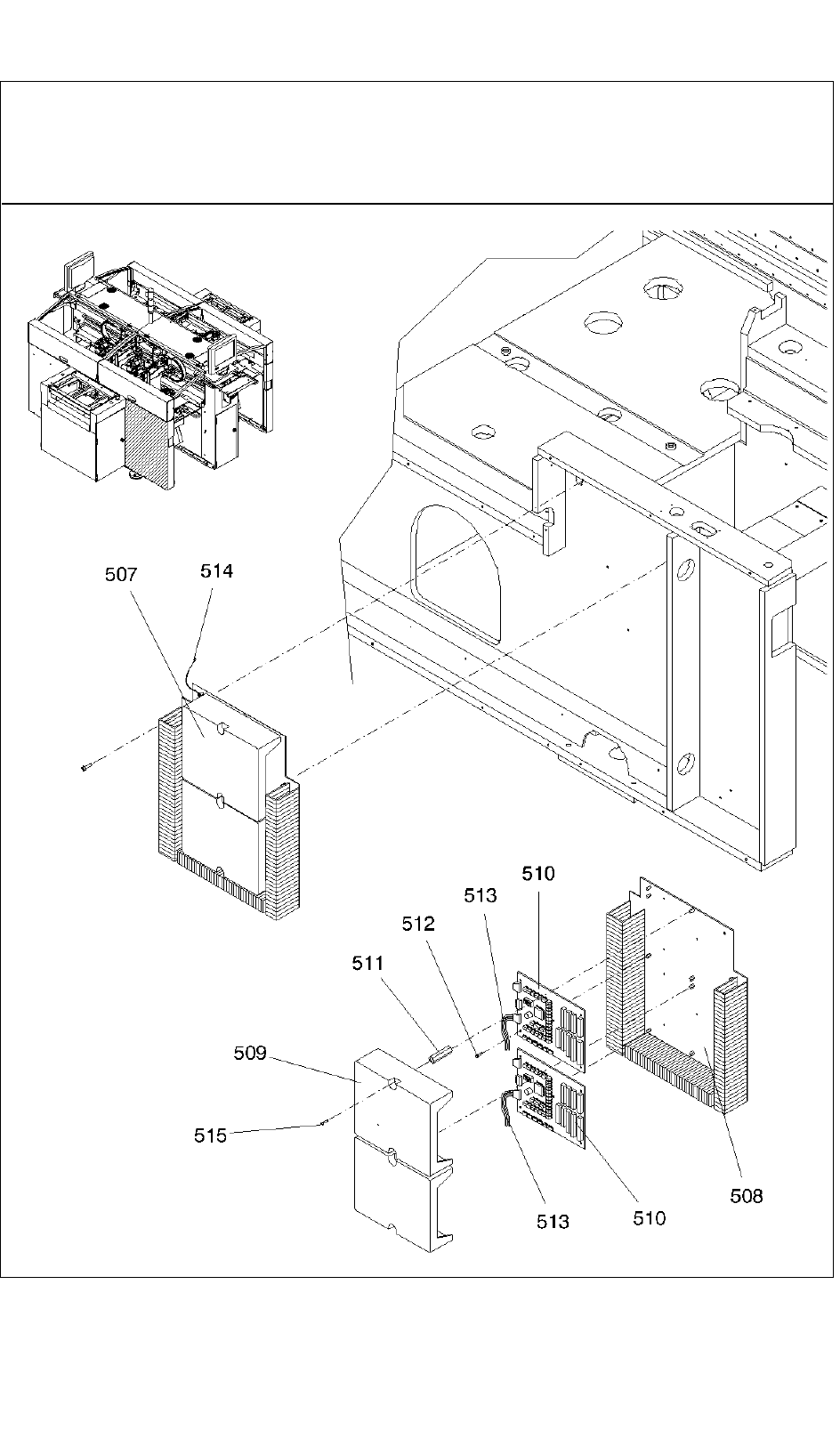 507
514
510
513
512
511
509
515
513
510
508