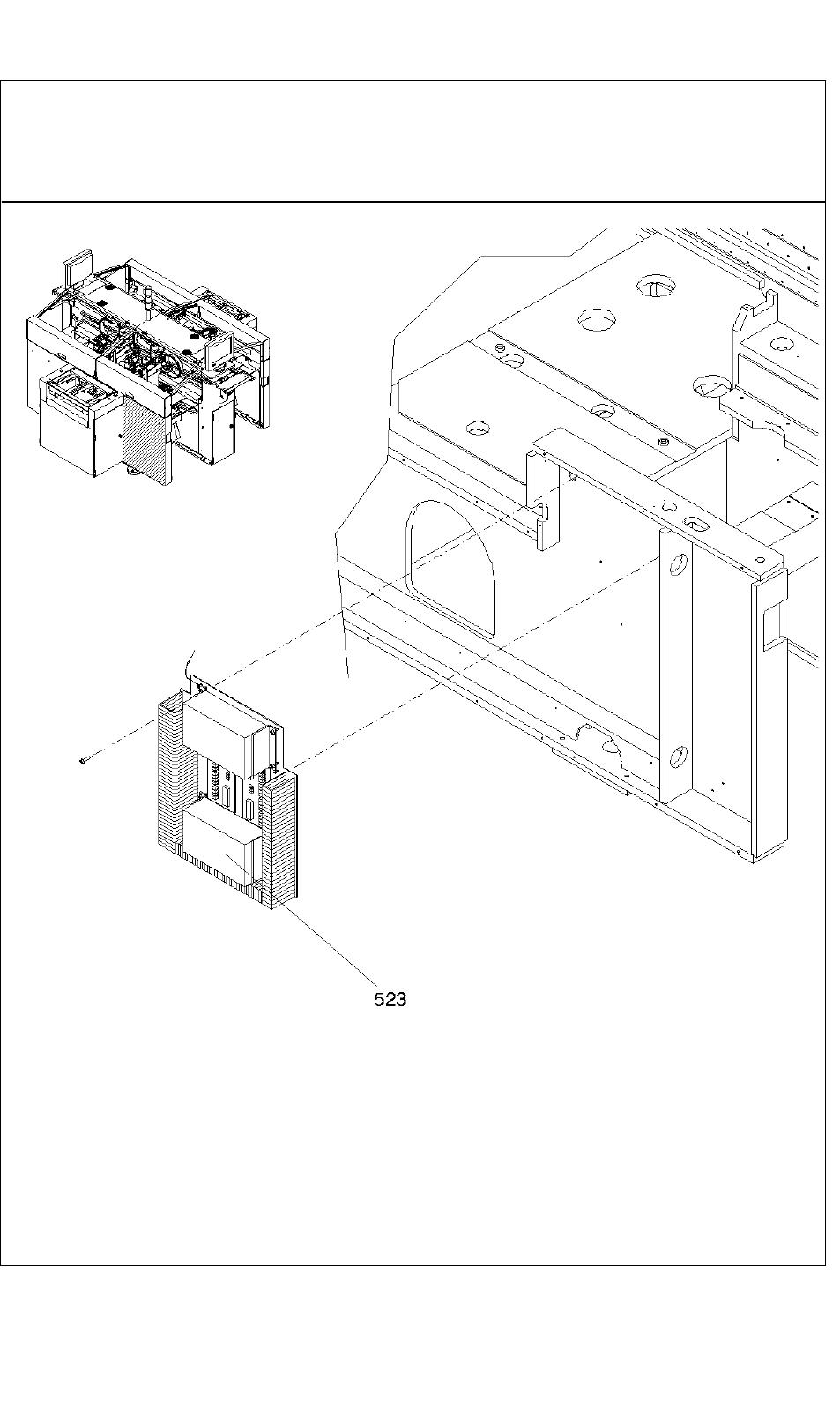 523