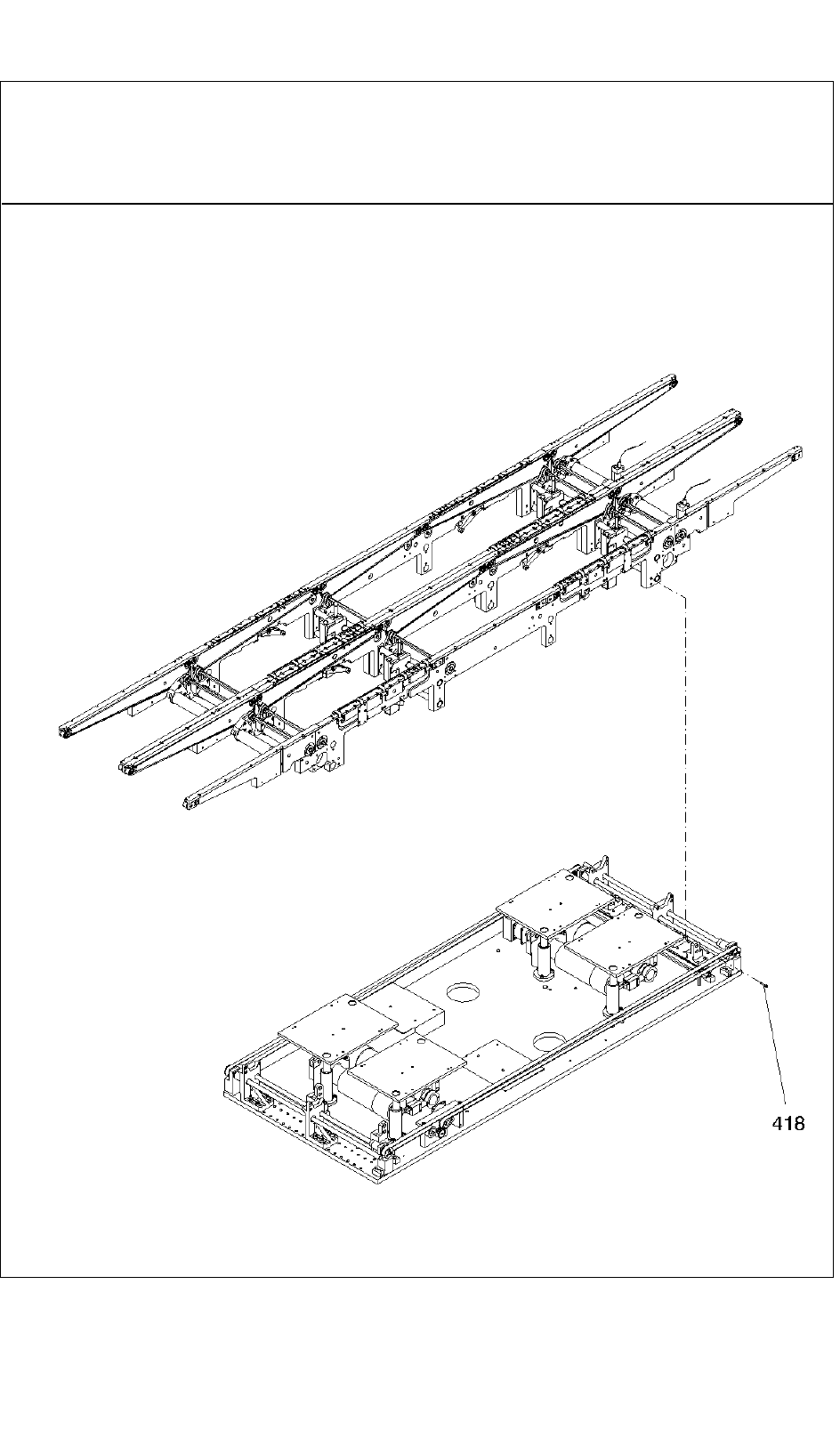 418