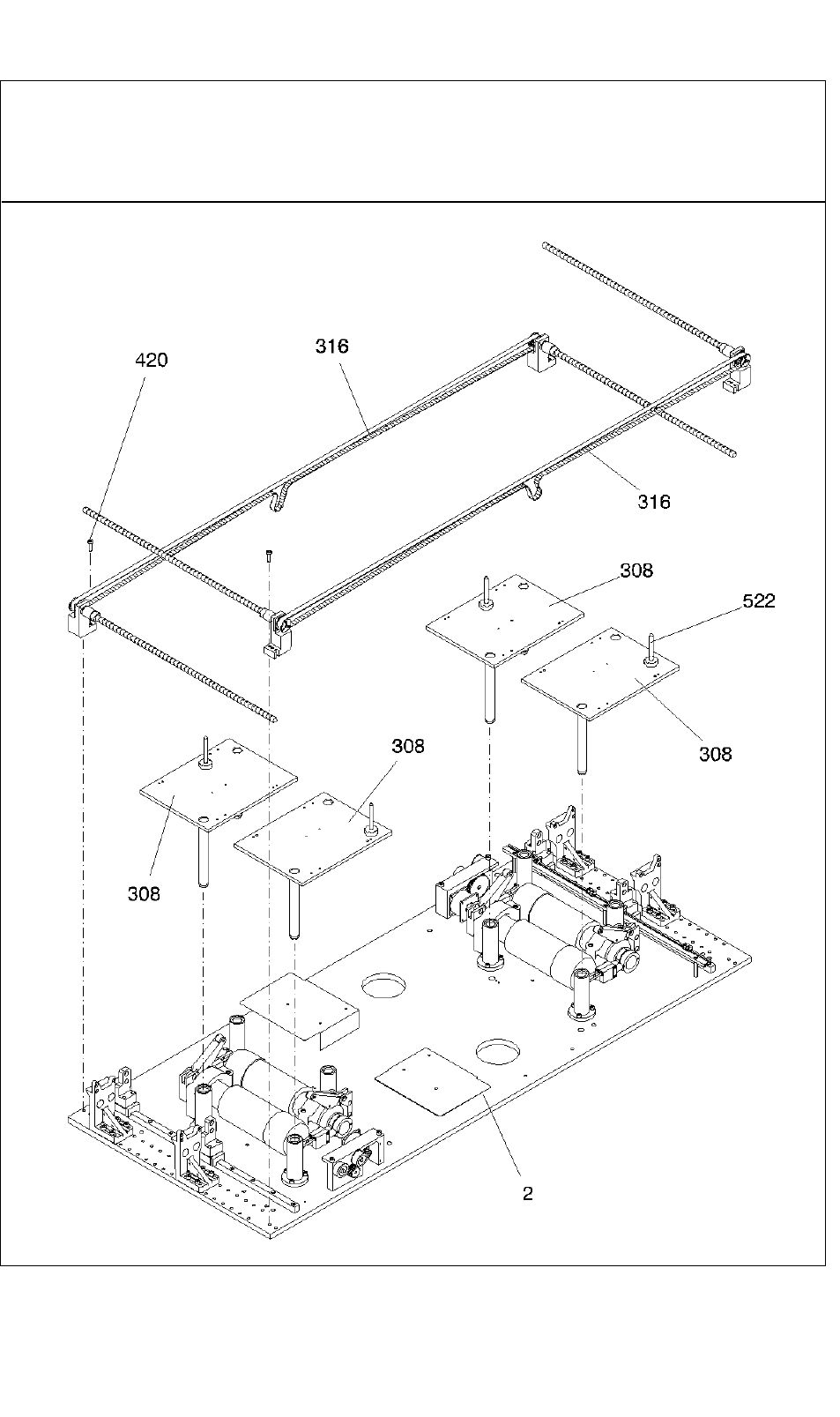 420

316

316

308

522

308

308

308

2