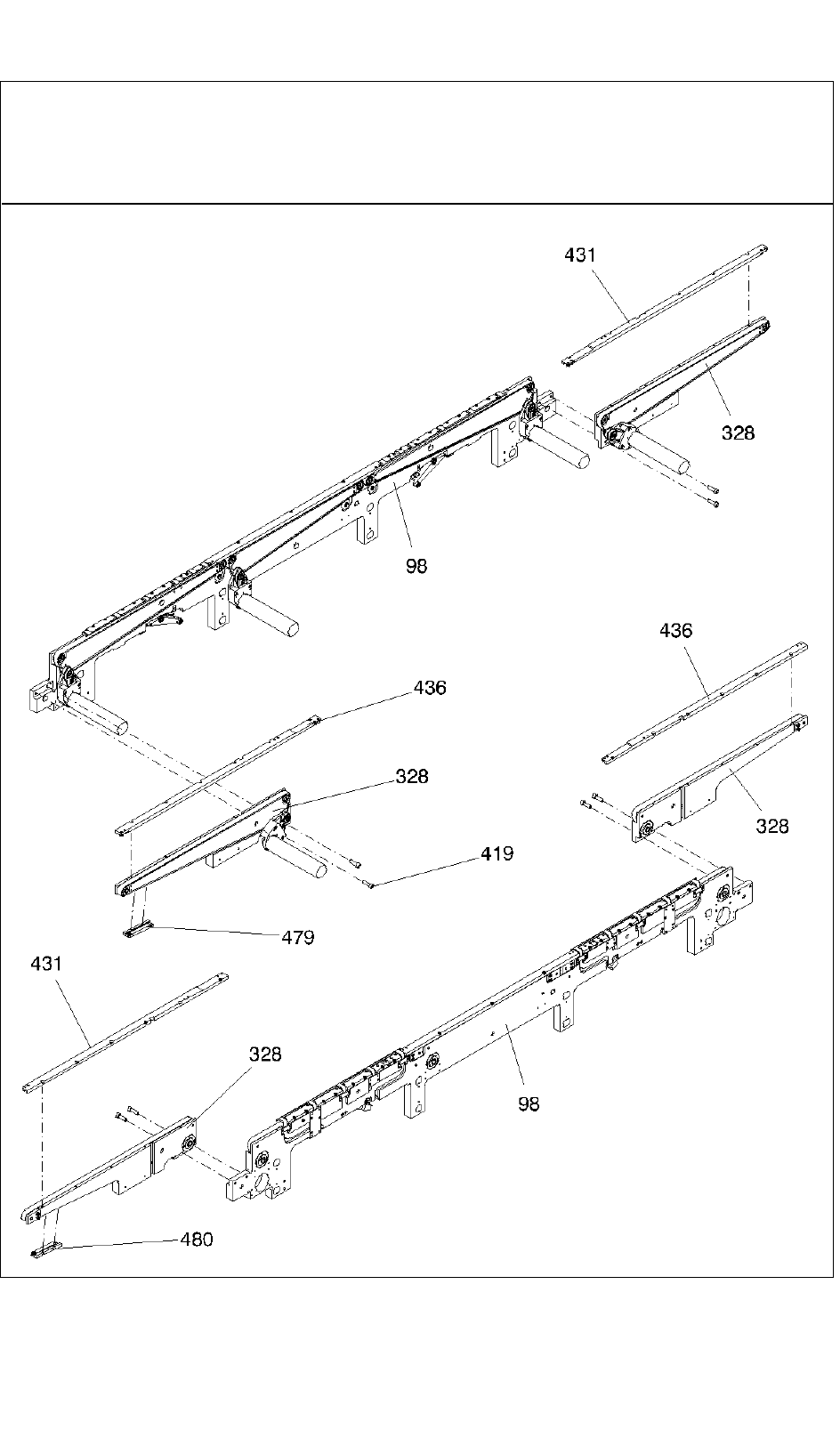 431
328
98
436
436
328
328
419
479
431
328
98
480