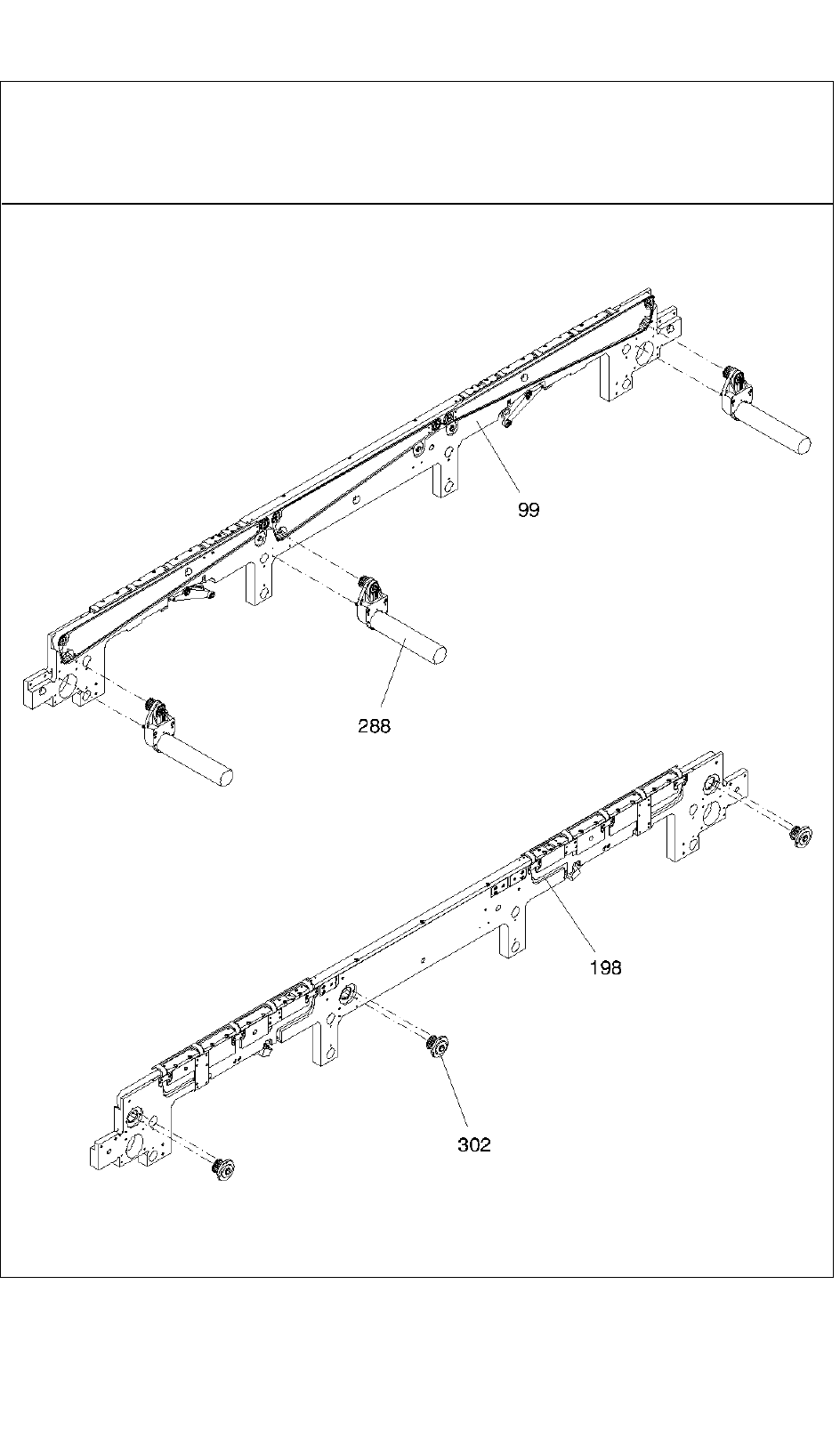 99

288

198

302