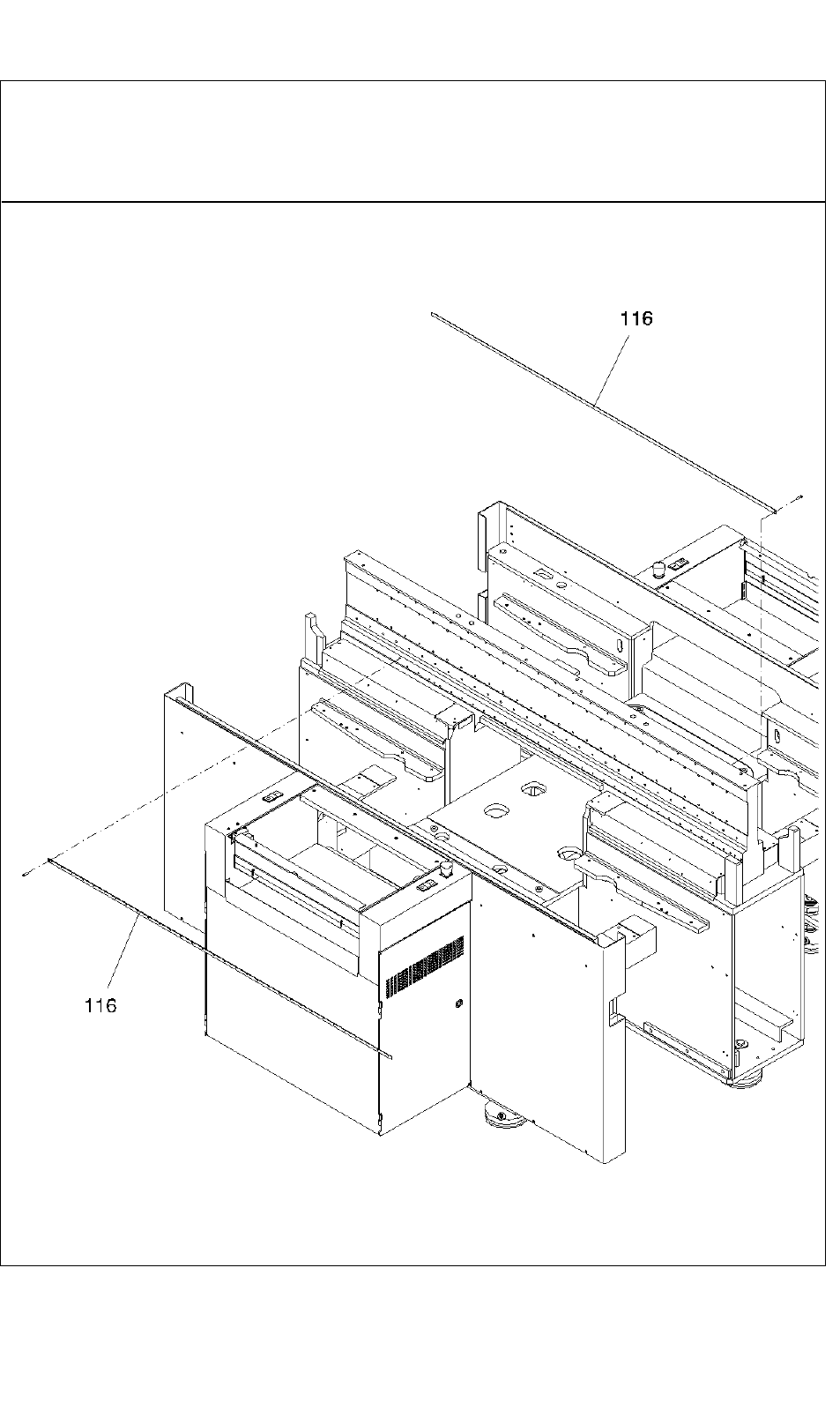 116

116