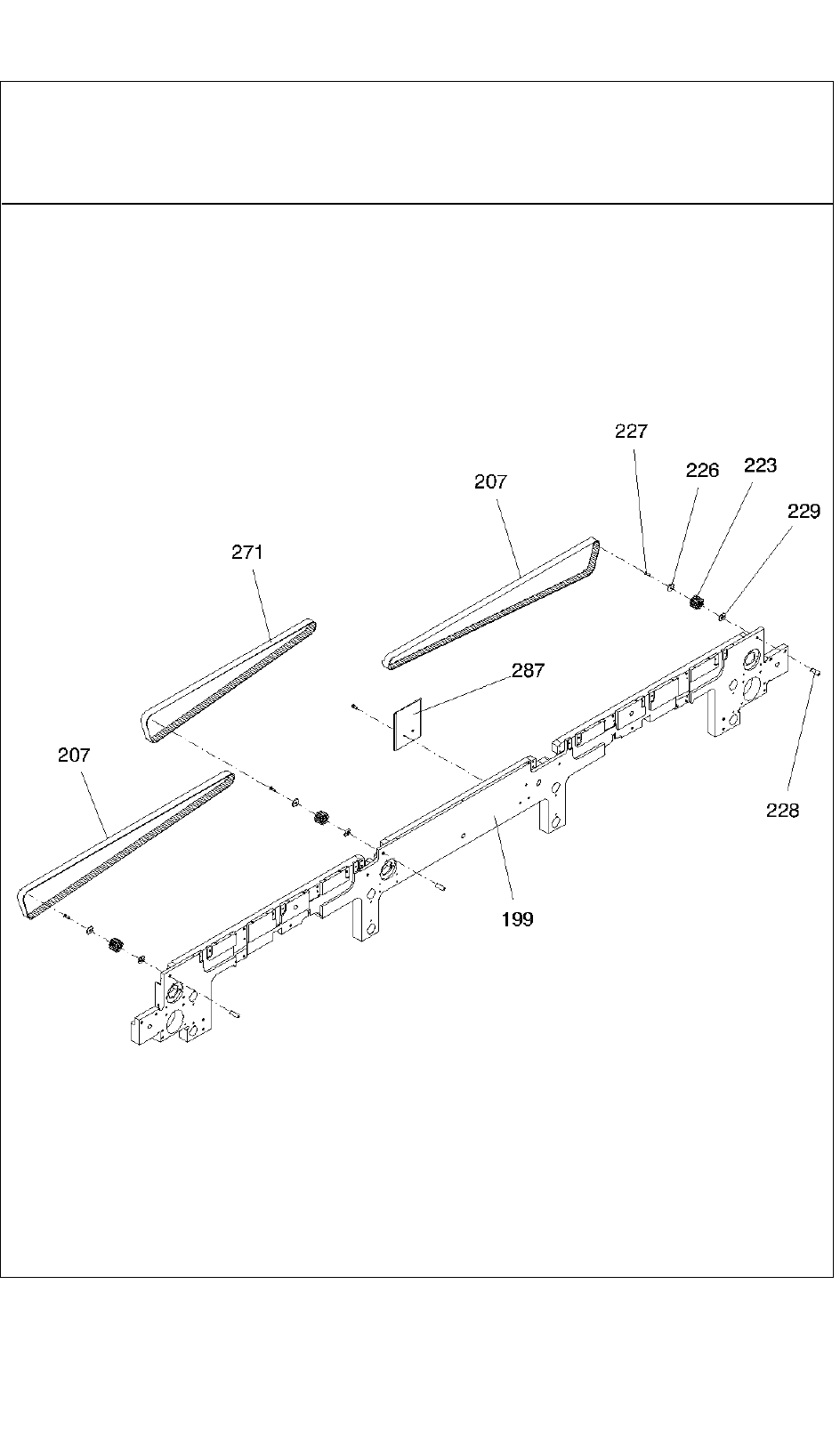 227
226
223
207
229
271
287
207
228
199