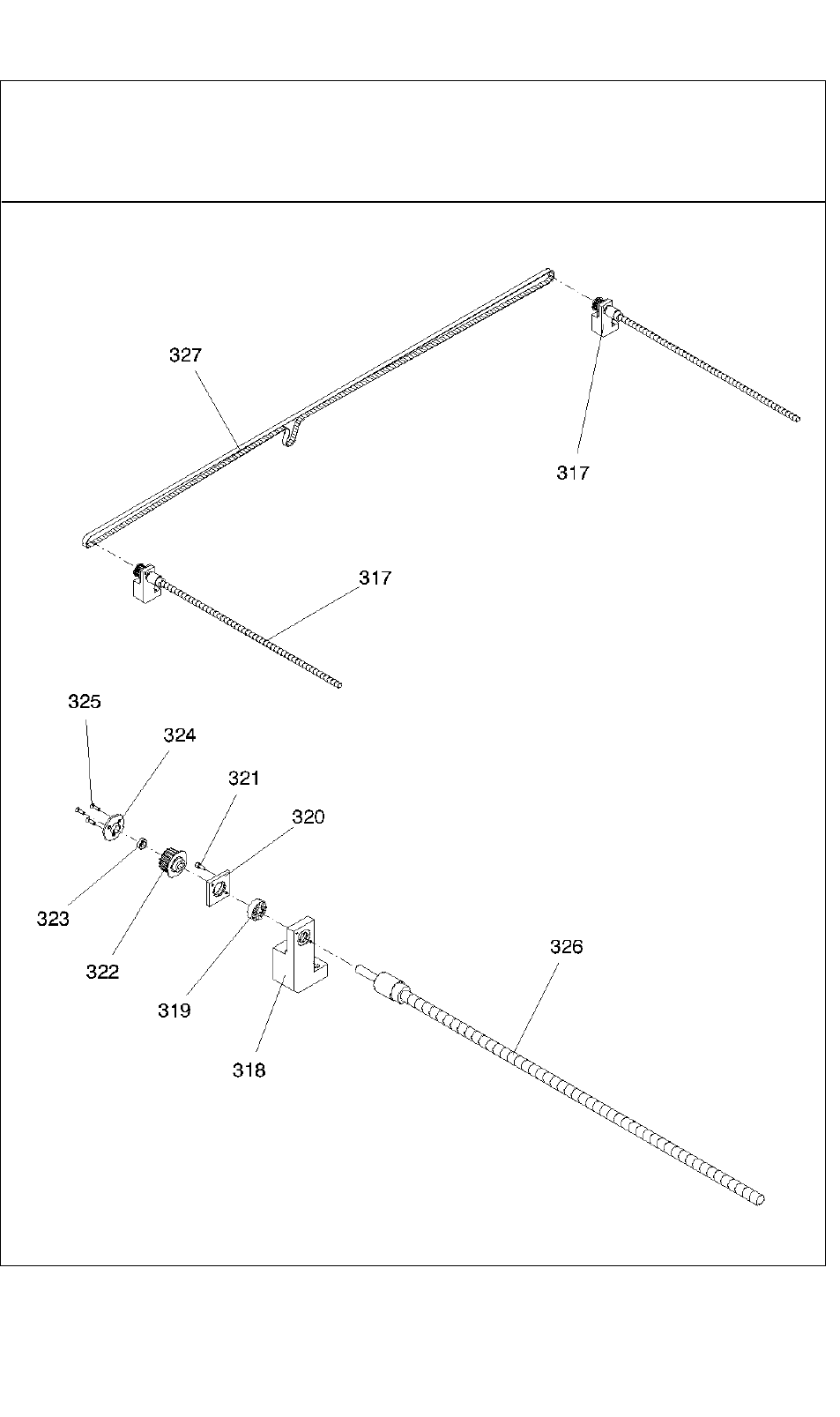 327

317

317

325

324

321

320

323

322

319

318

326