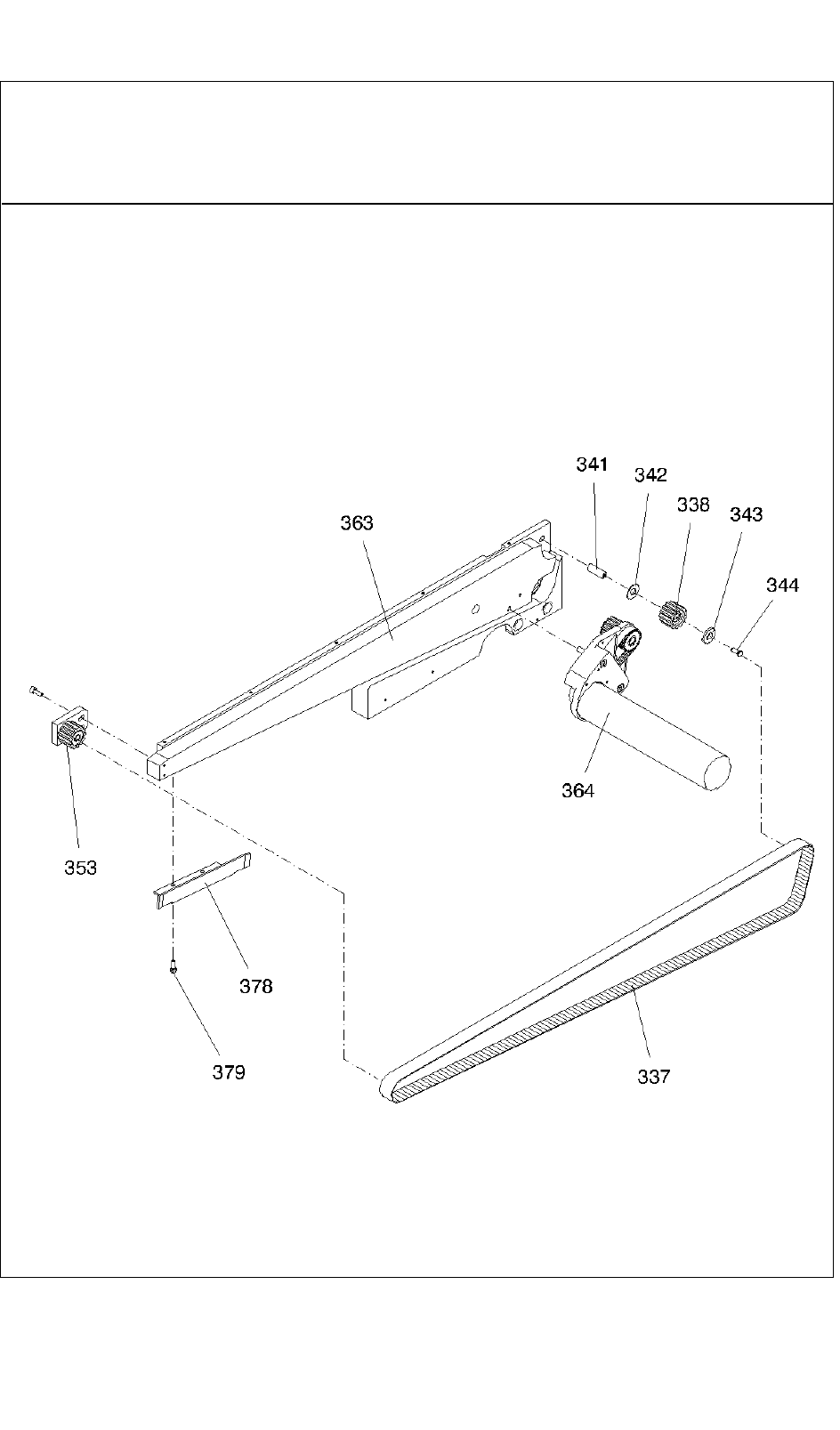 341
342
338
343
344
363
364
353
378
379
337