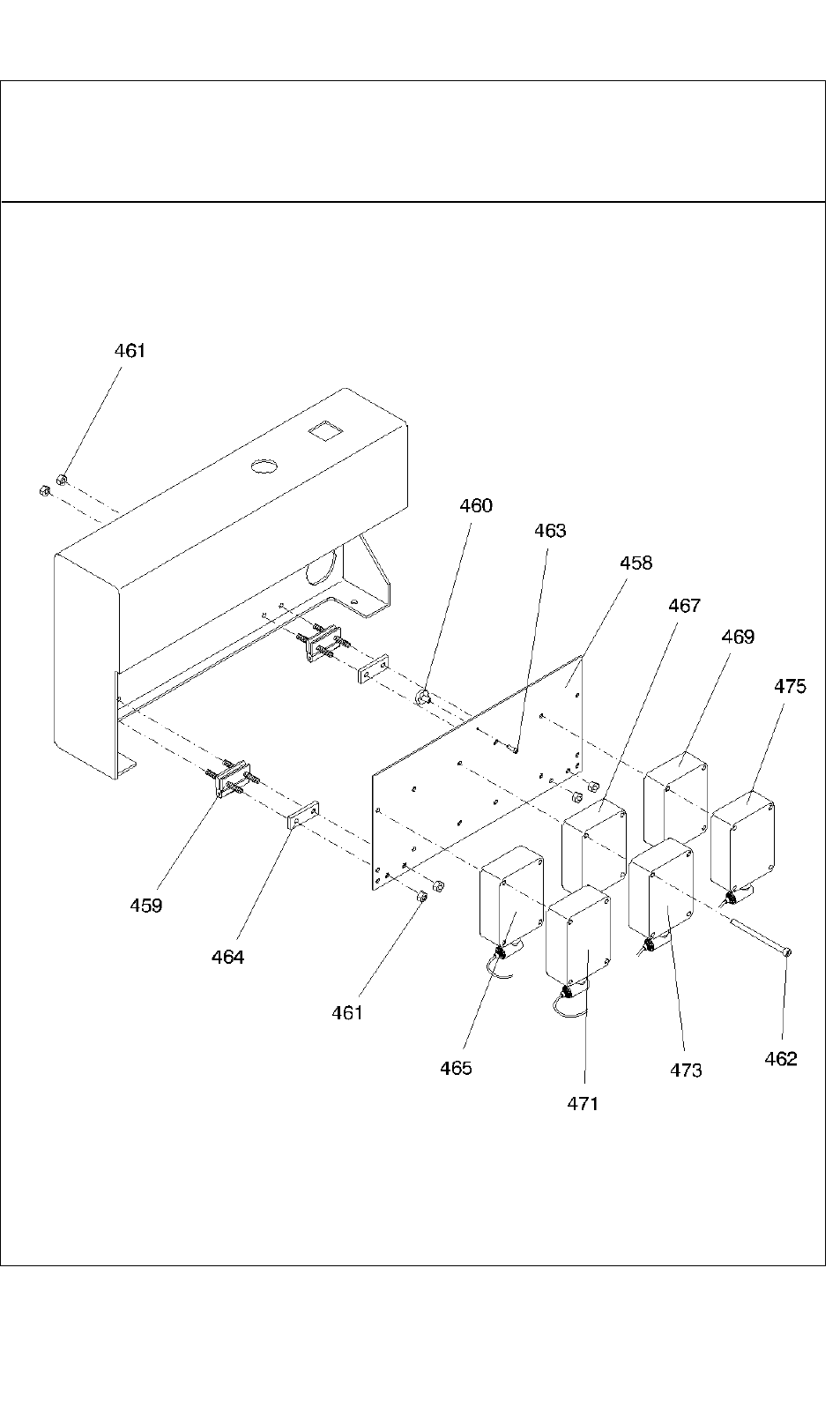 461
460
463
458
467
469
475
459
464
461
465
471
473
462