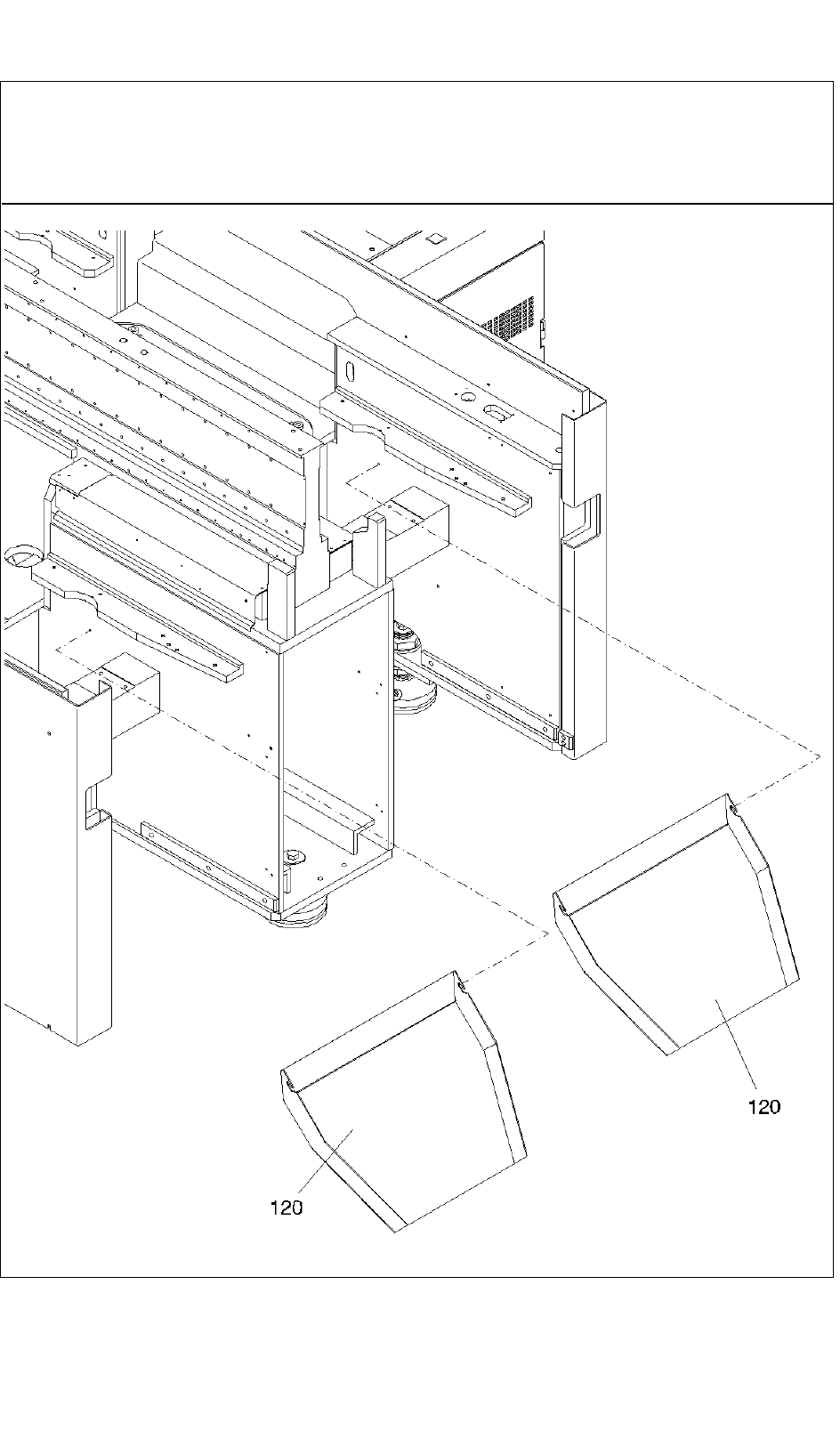 120

120