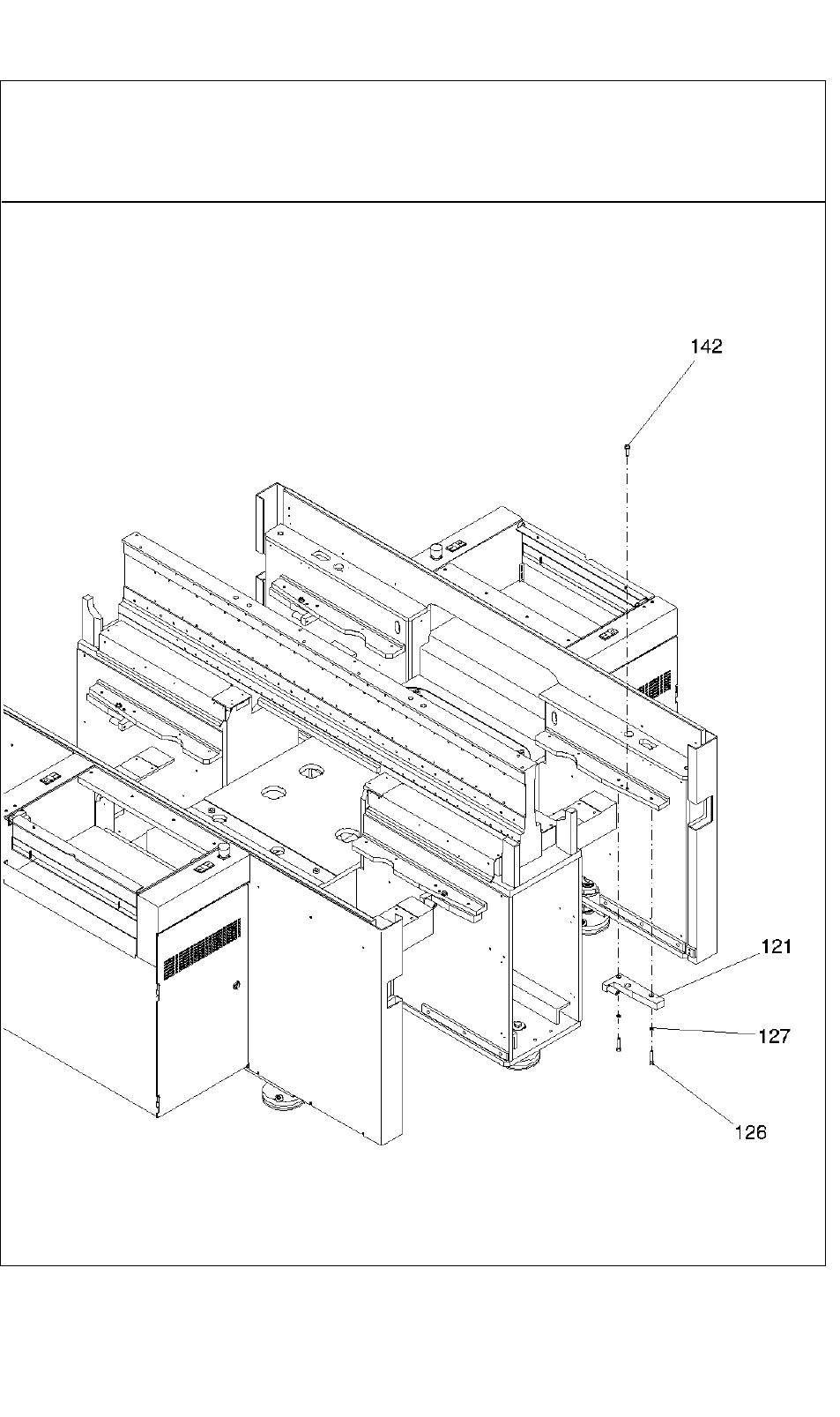 142

121

127

126