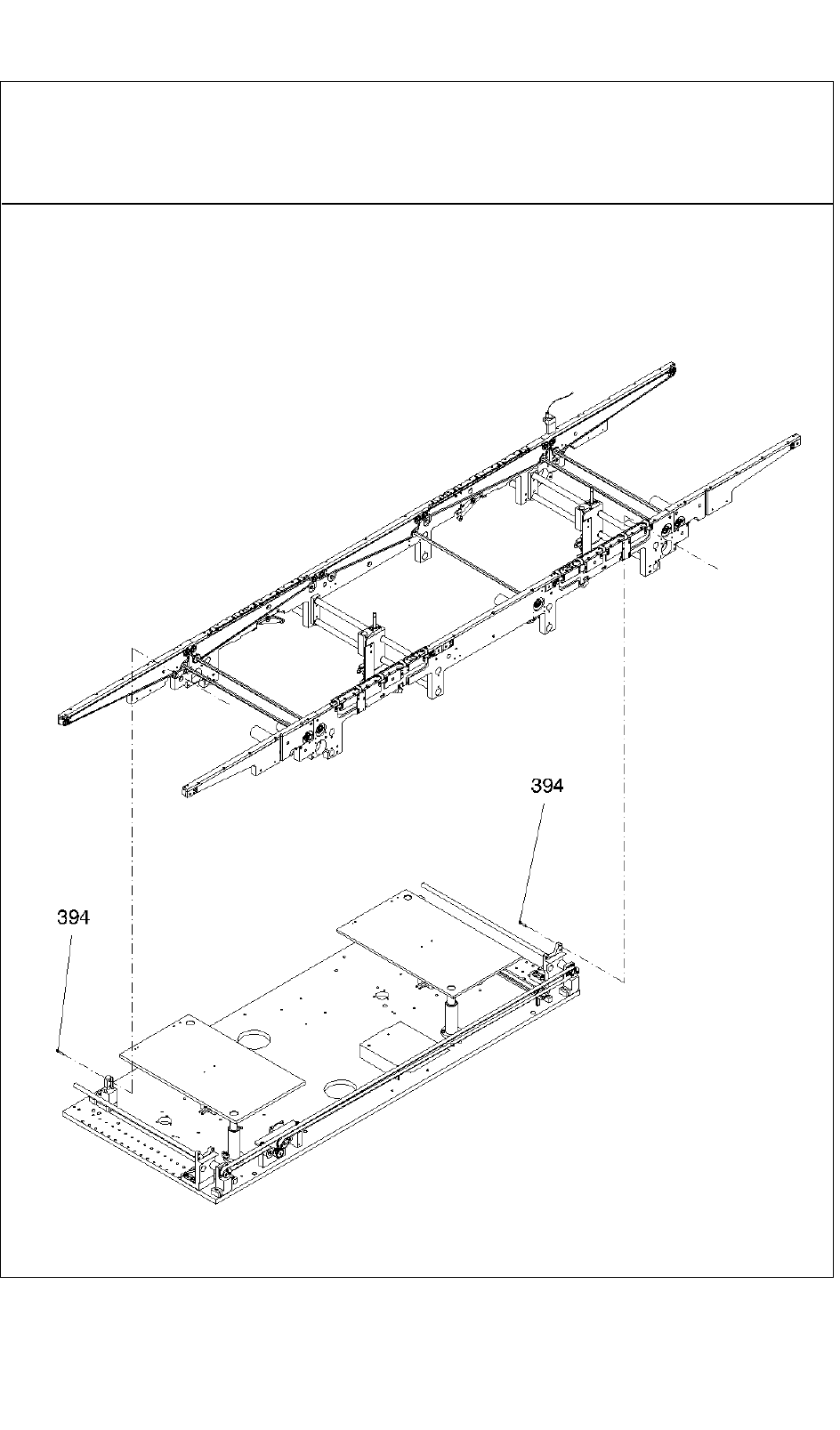 394

394