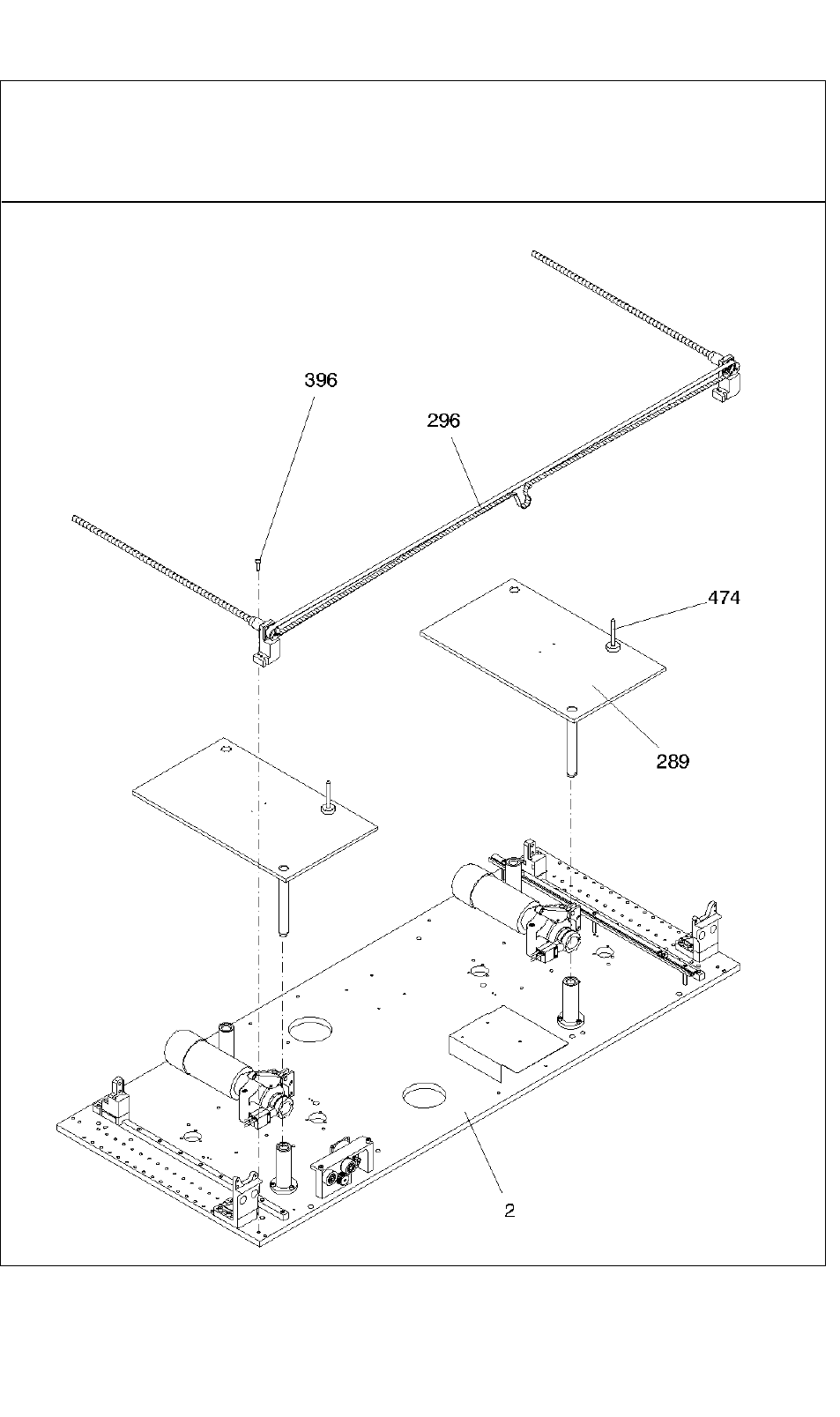 396

296

474

289

2