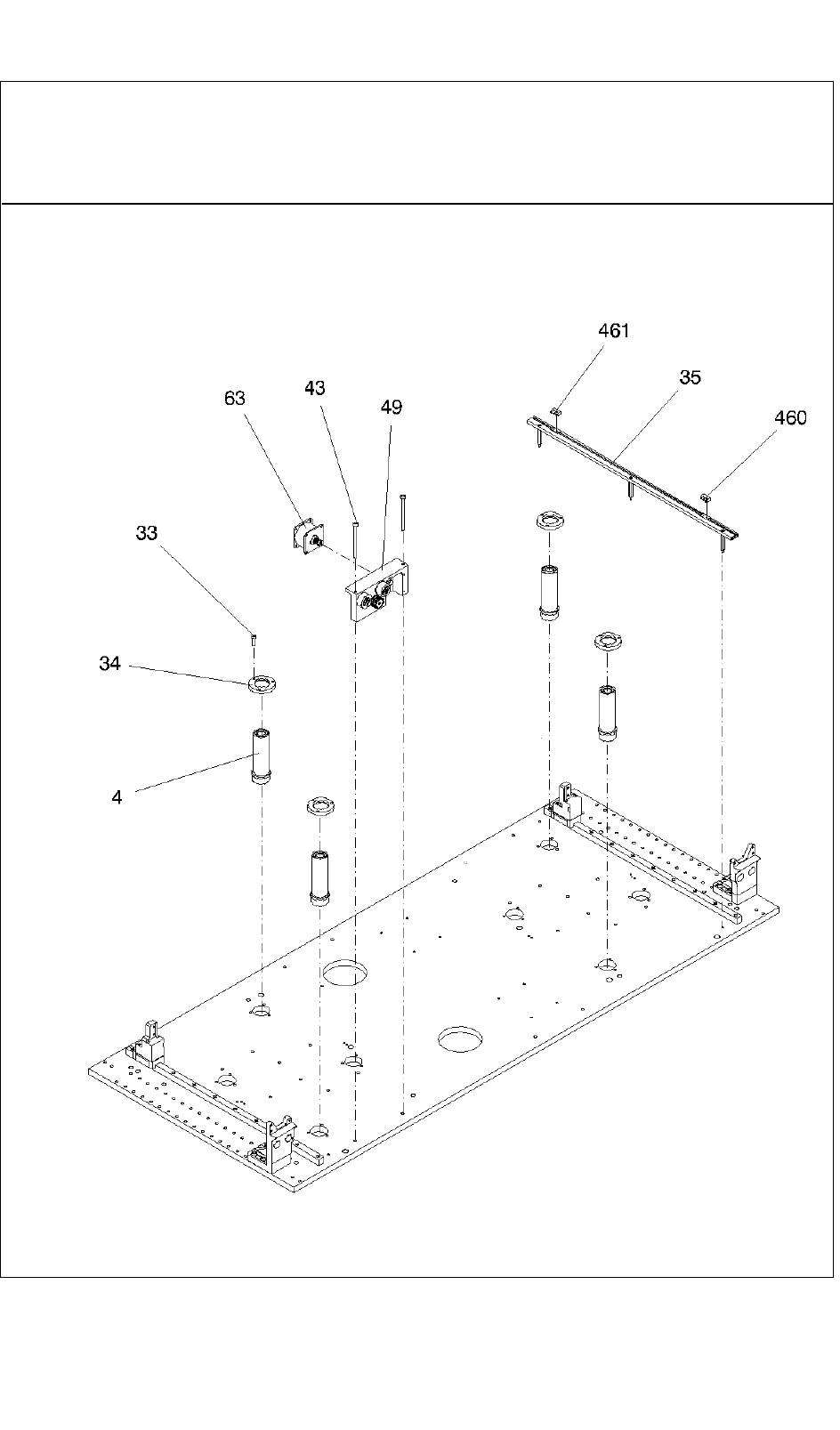 461
35
460
63
43
49
33
34
4