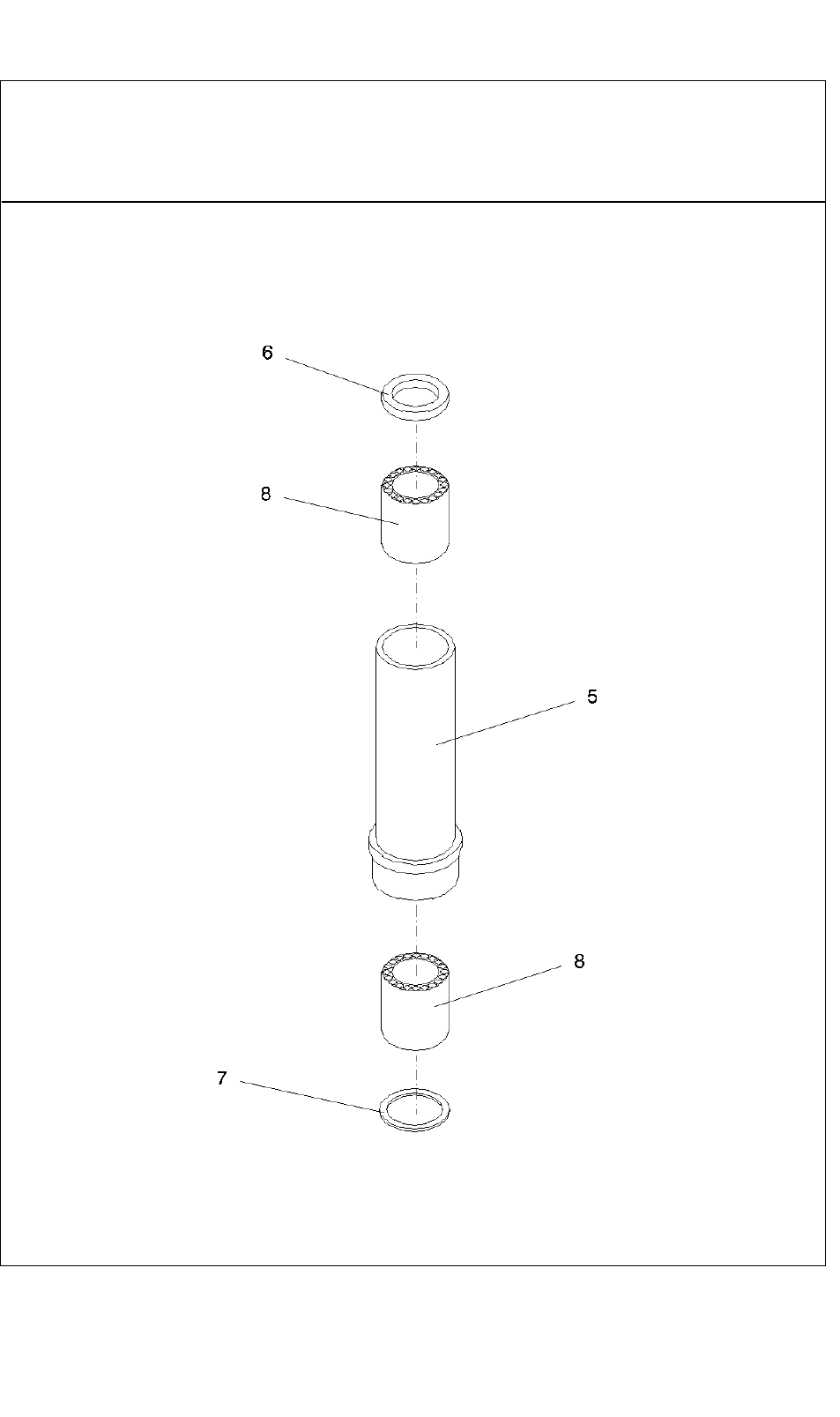 6

8

5

8

7