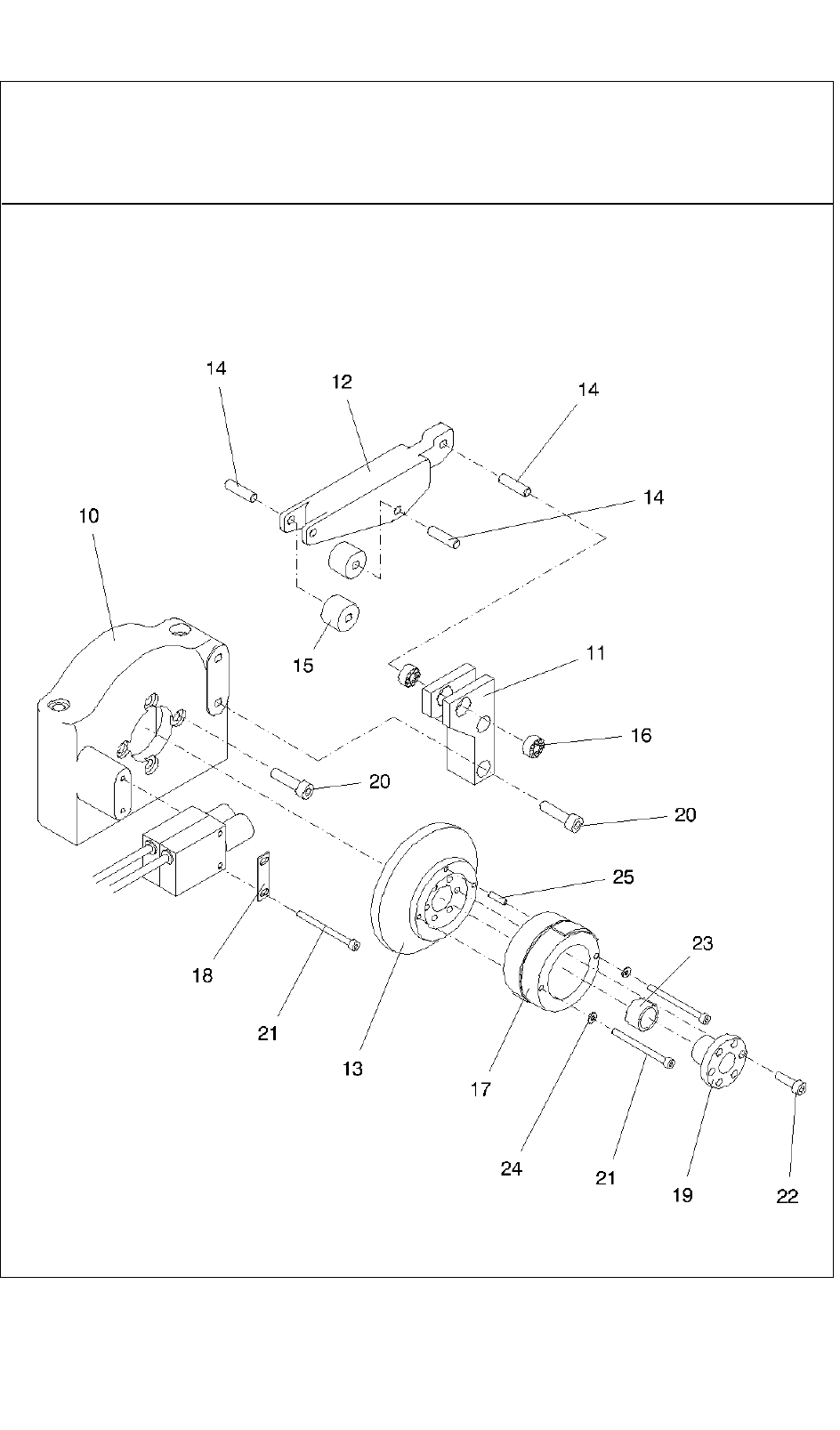 14
12
14
14
10
15
11
16
20
20
25
23
18
21
13
17
24
21
19
22