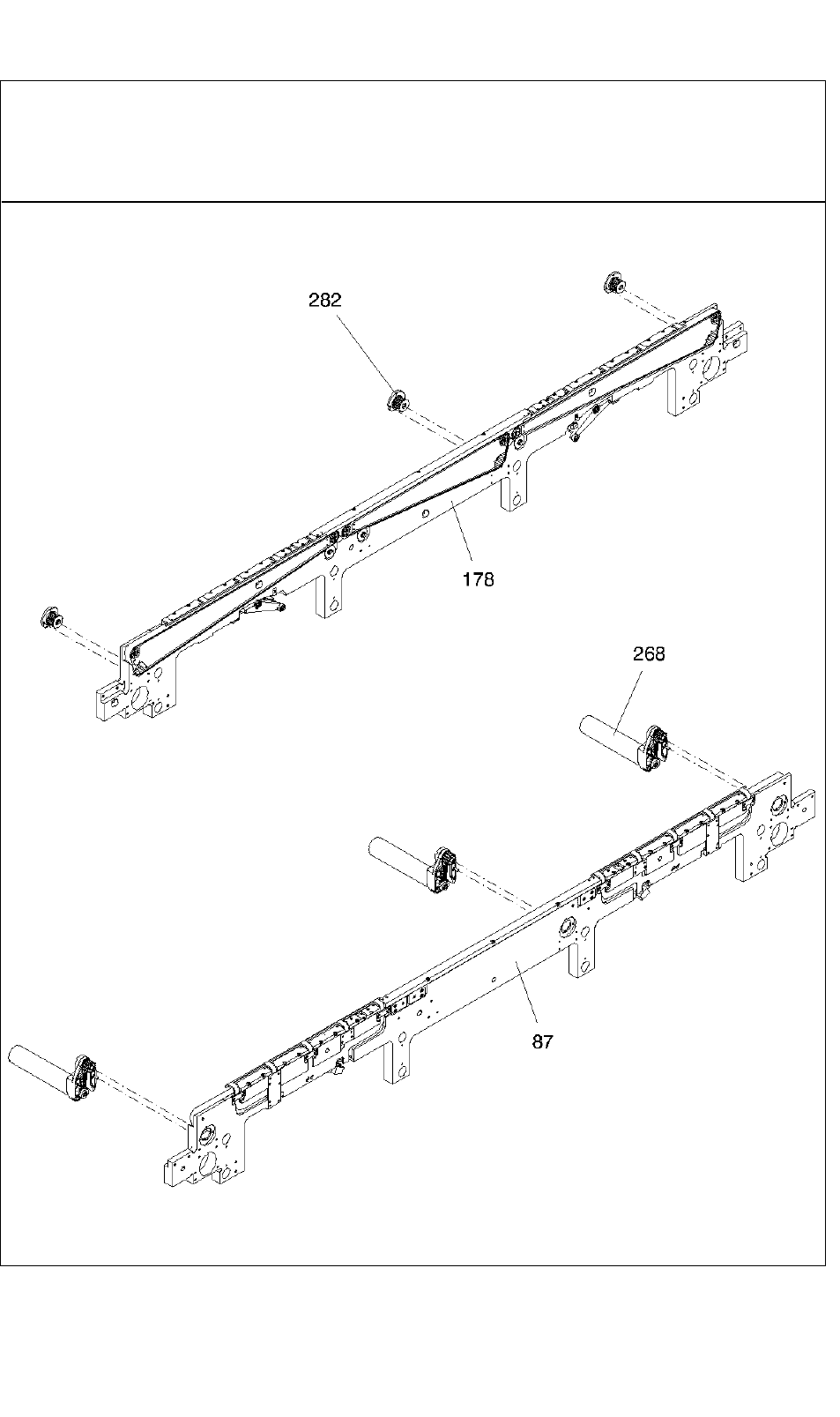 282

178

268

87