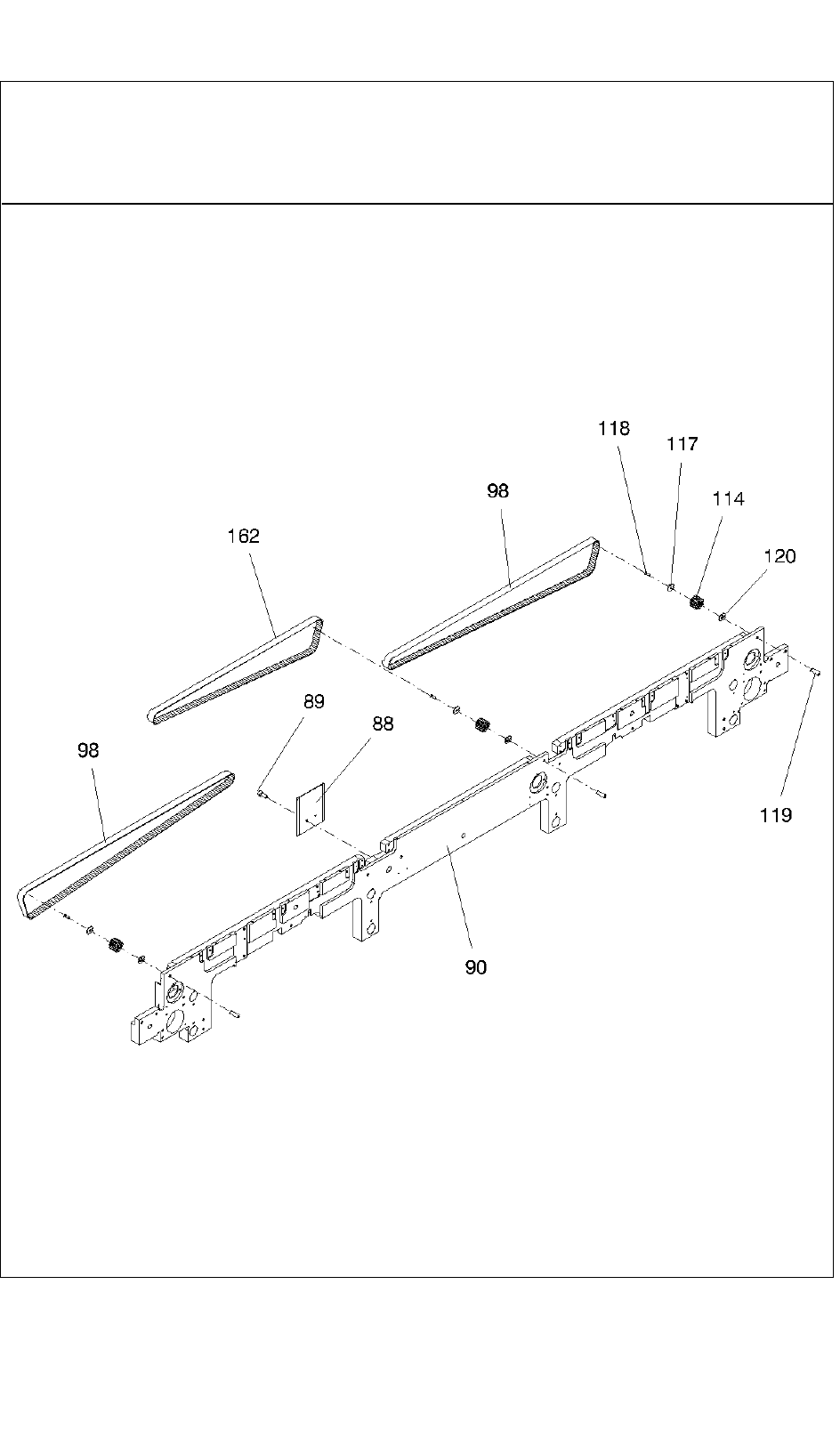 118
117
98
114
162
120
89
88
98
119
90