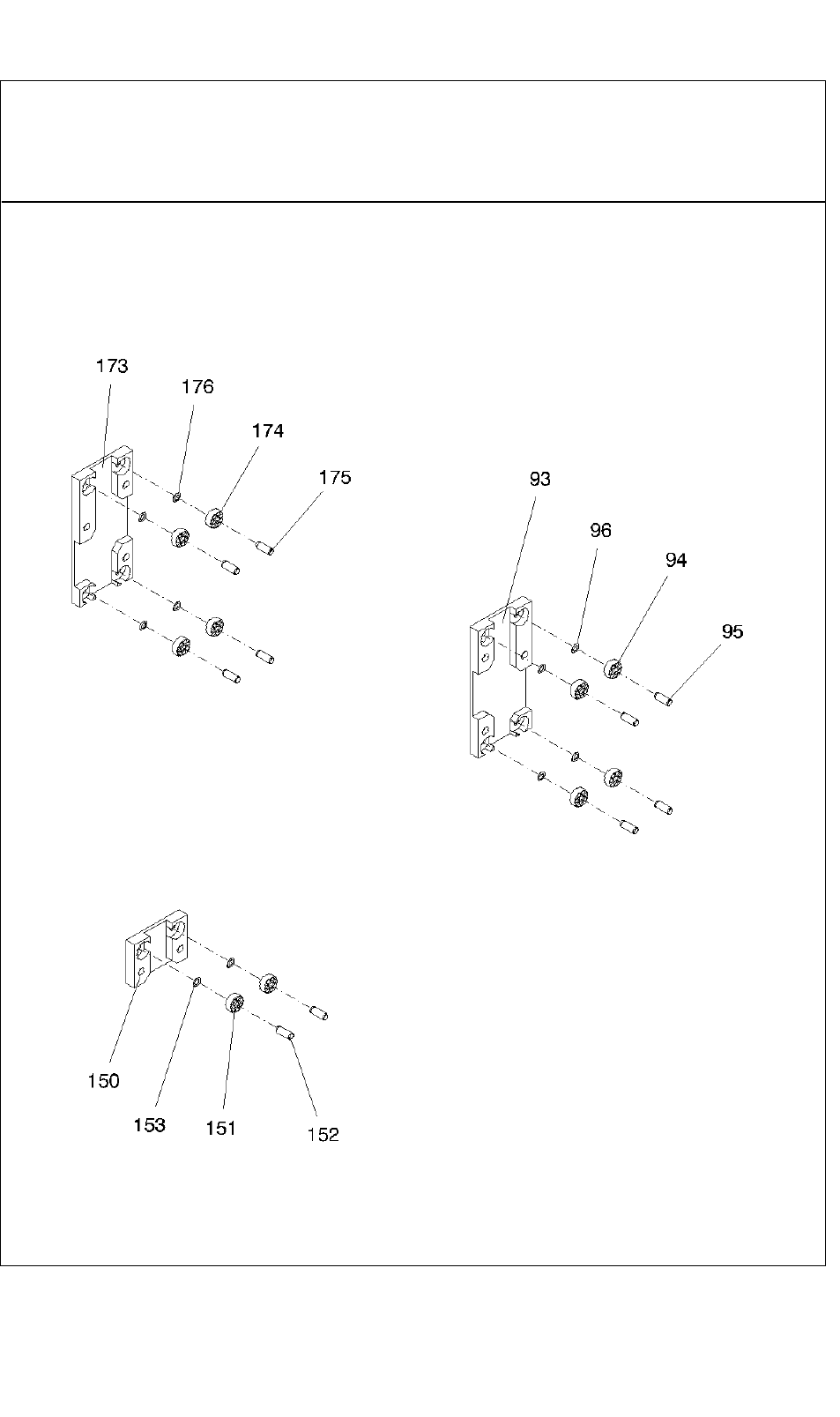 173
176
174
175
93
96
94
95
150
153
151
152