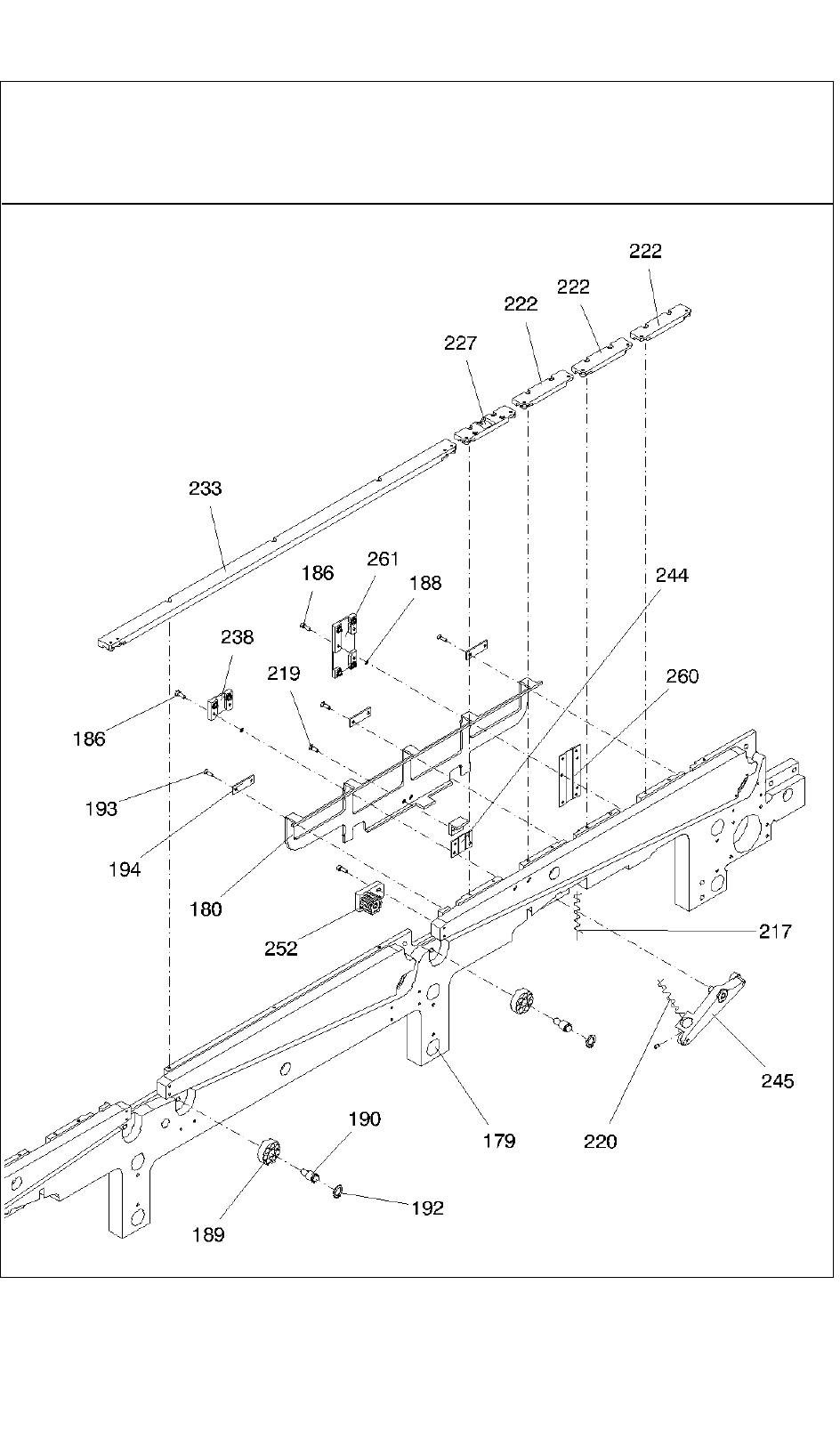 222
222
222
227
233
186
261
188
244
238
219
260
186
193
194
180
252
217
245
220
179
190
192
189