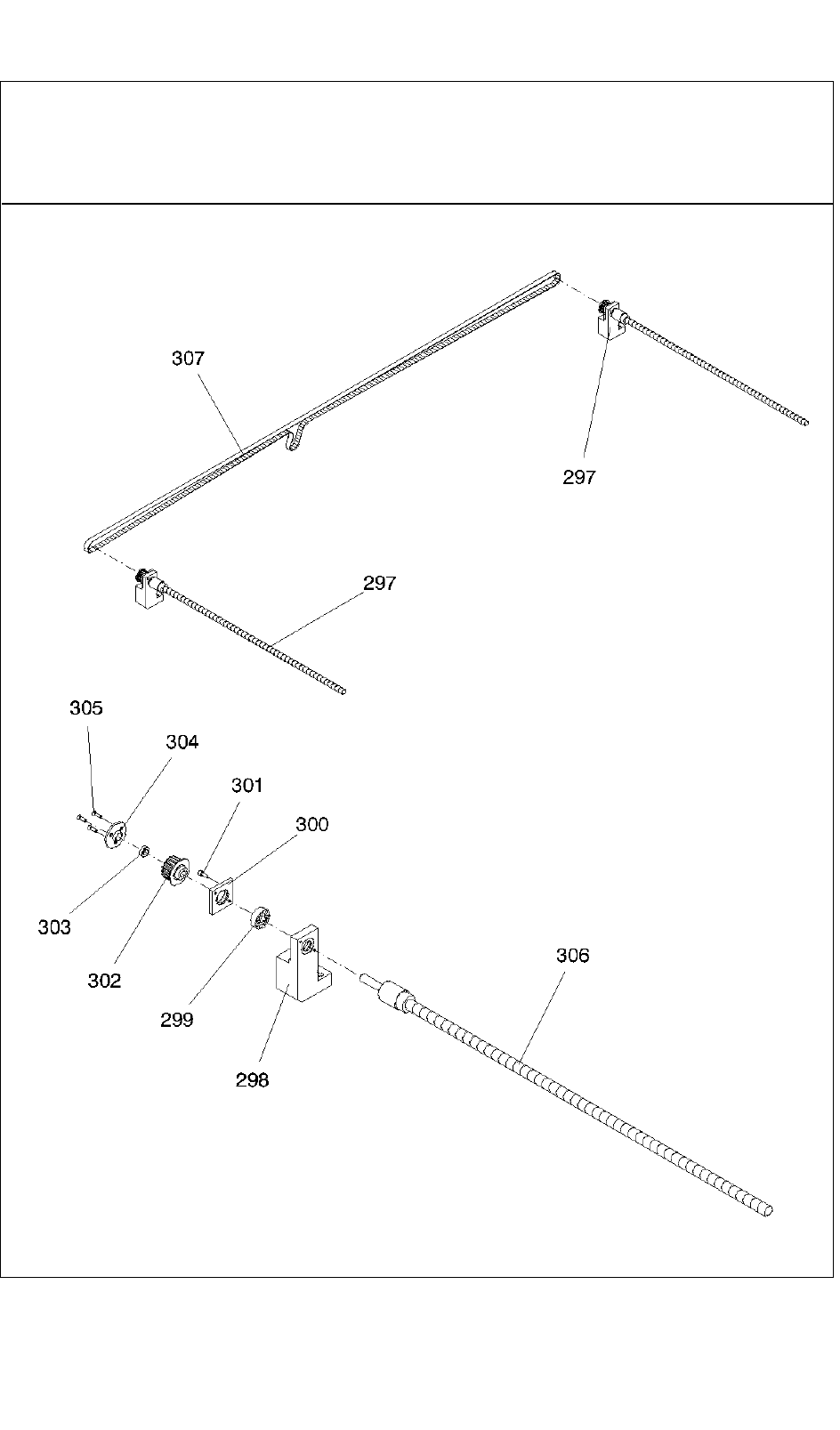 307

297

297

305

304

301

300

303

302

299

298

306