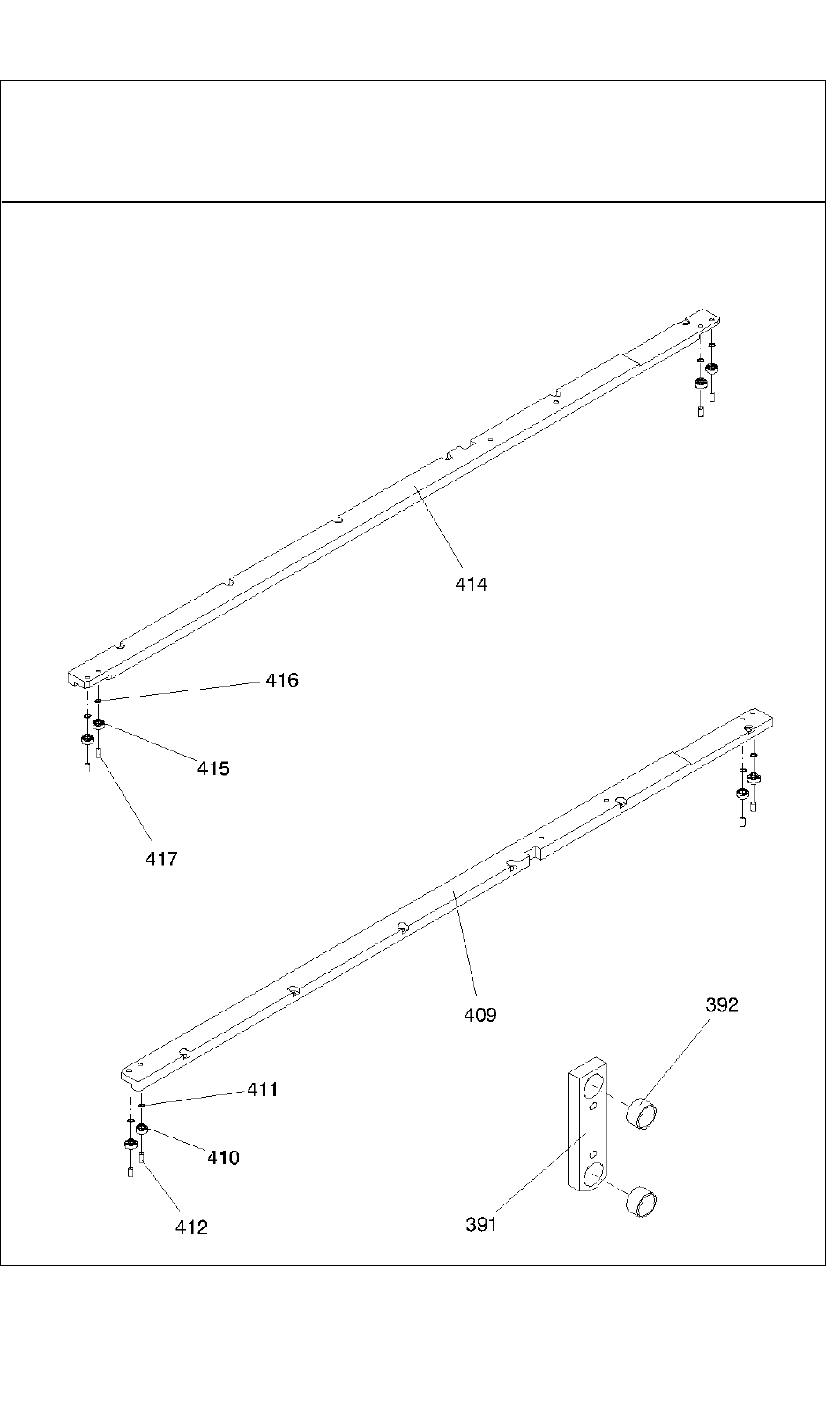 414

416

415

417

409

392

411

410

412

391