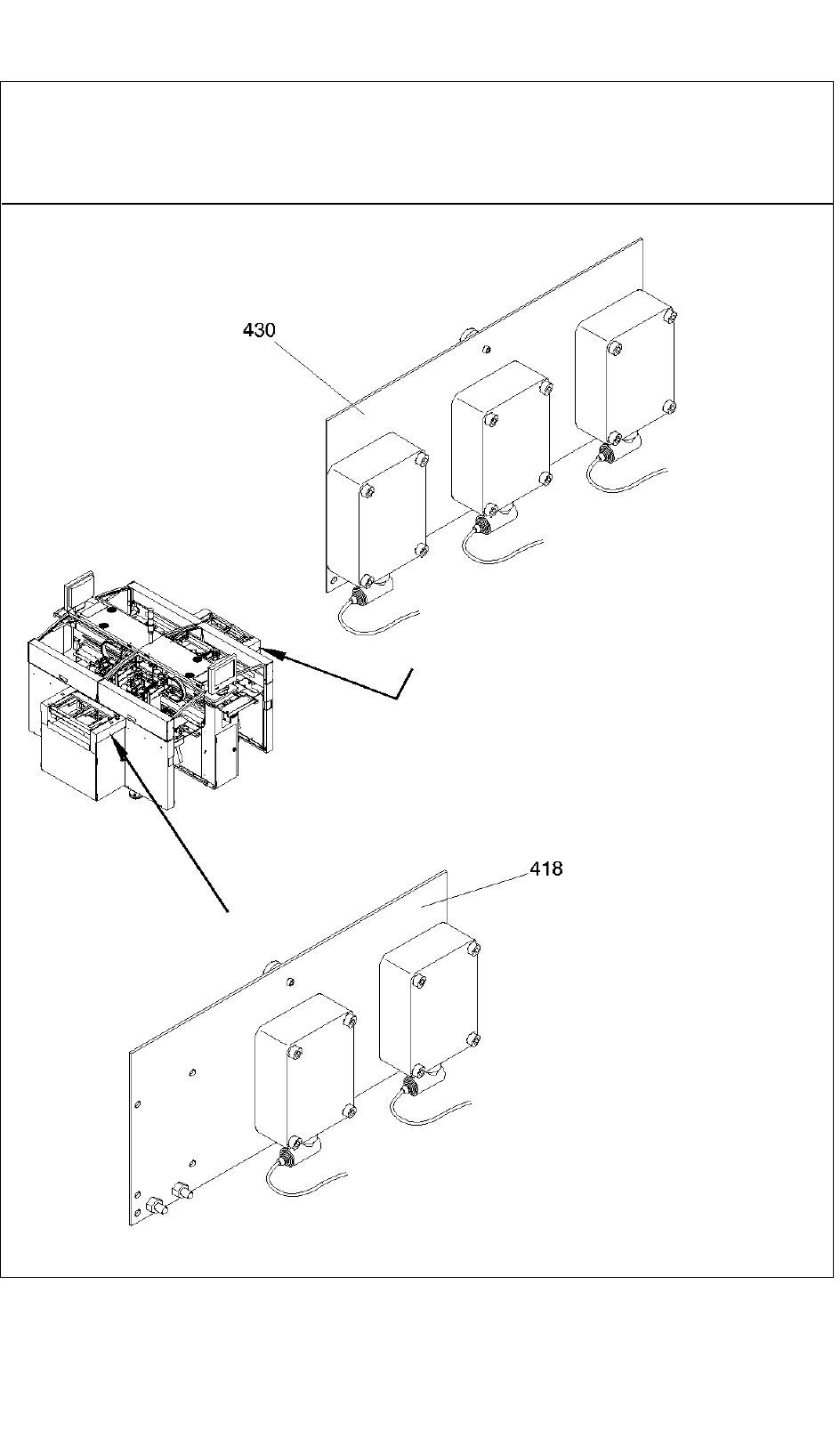 430

418