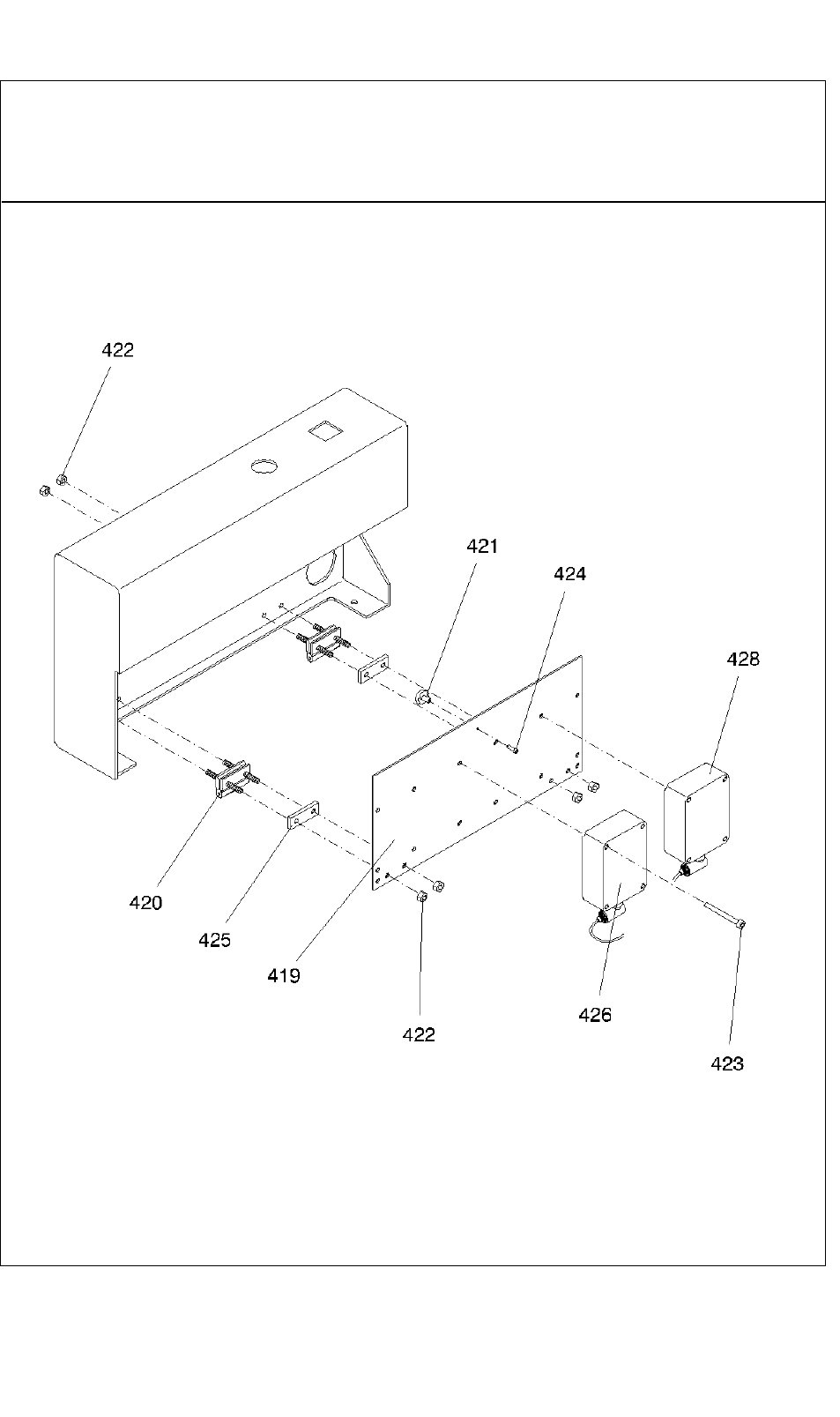 422

421

424

428

420

425

419

422

426

423