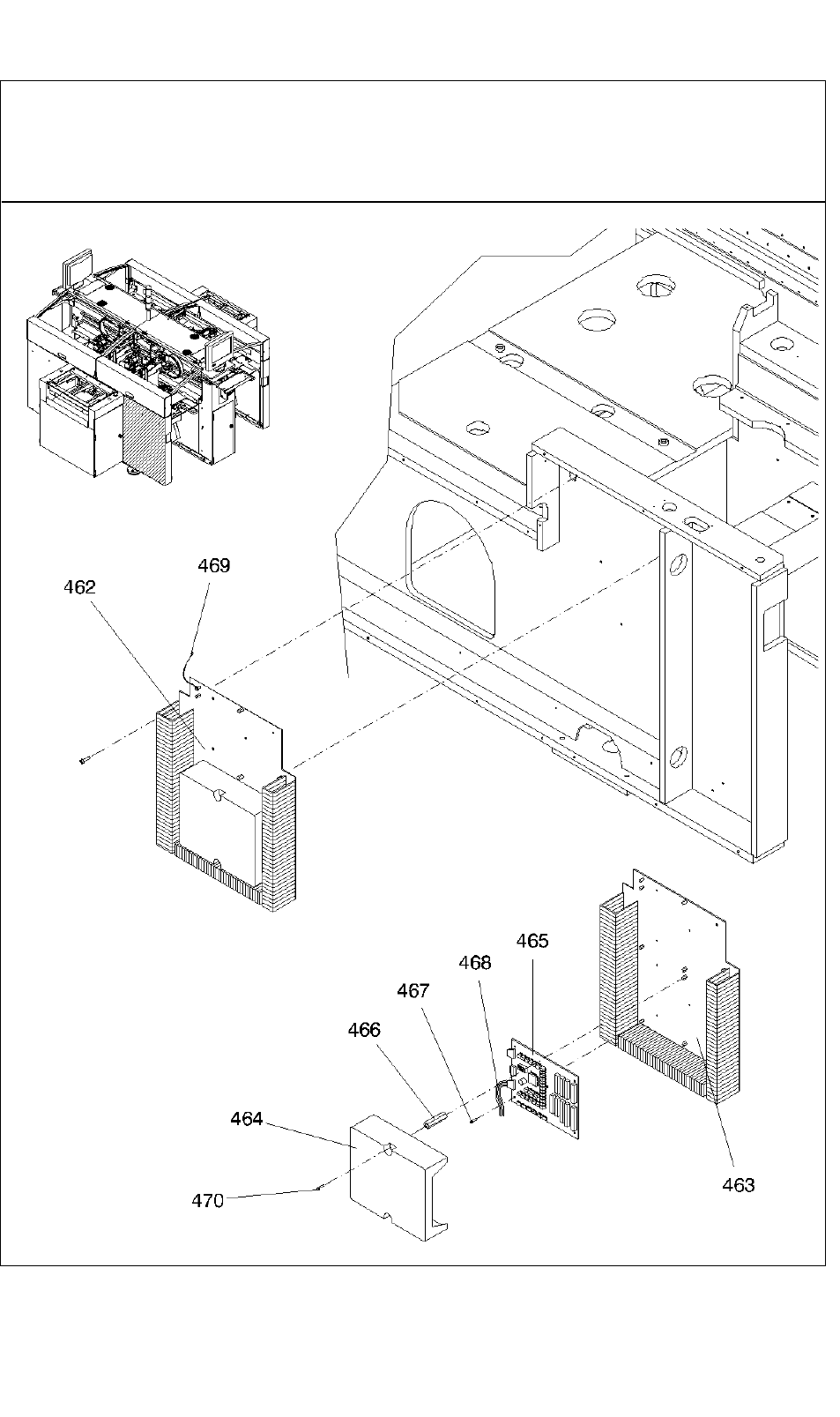 469
462
465
468
467
466
464
470
463