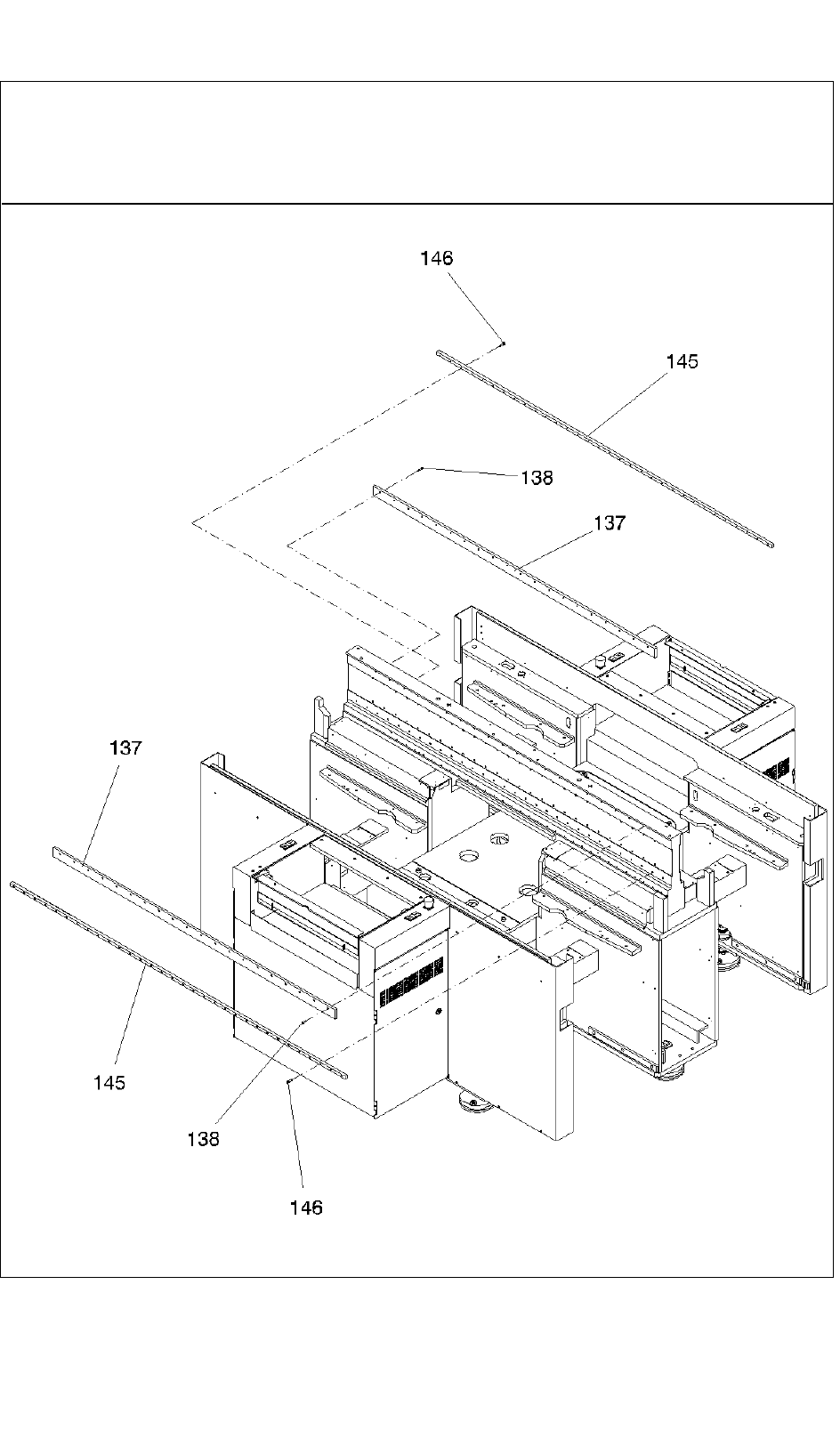 146

145

138

137

137

145

138

146