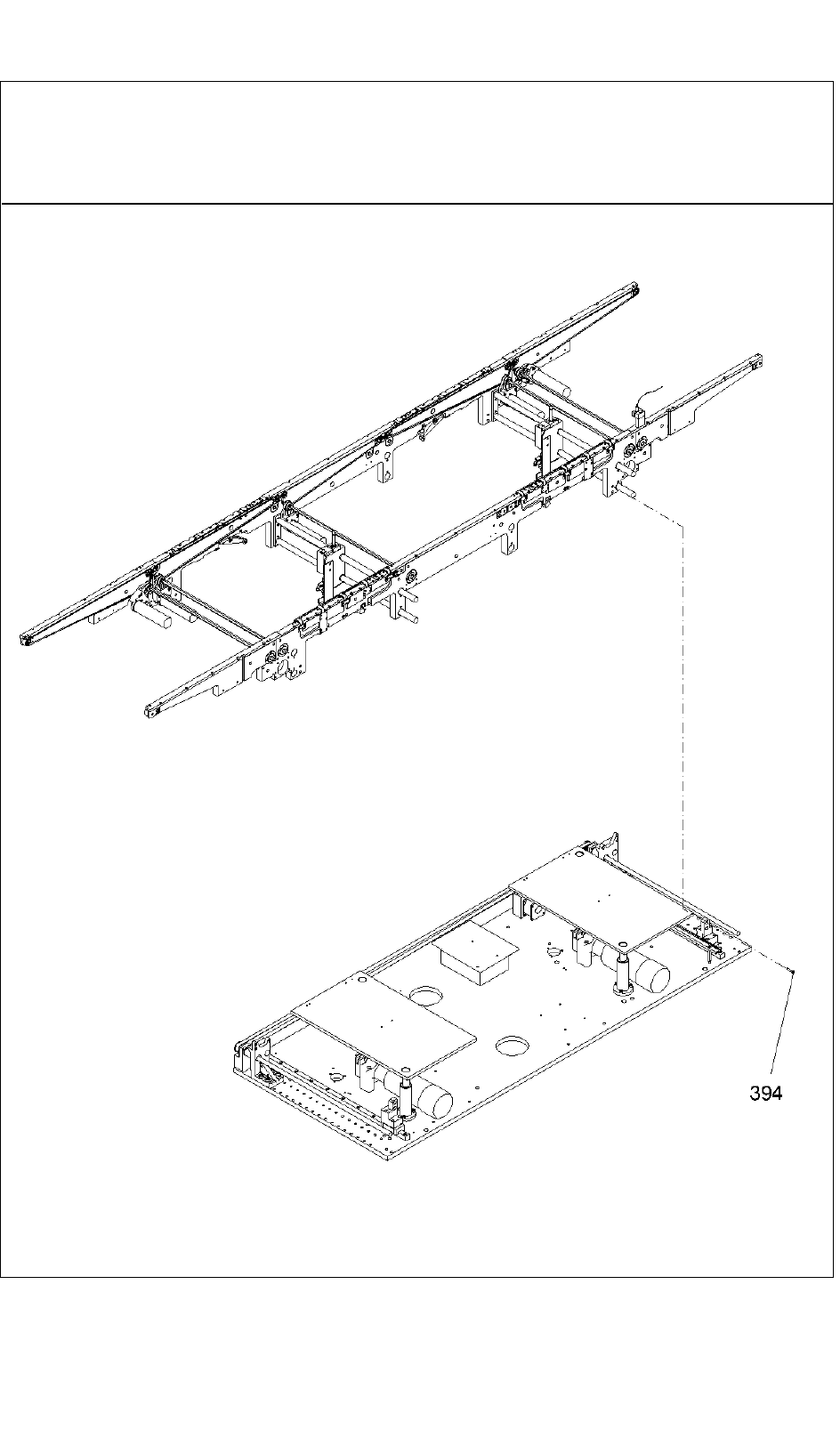 394