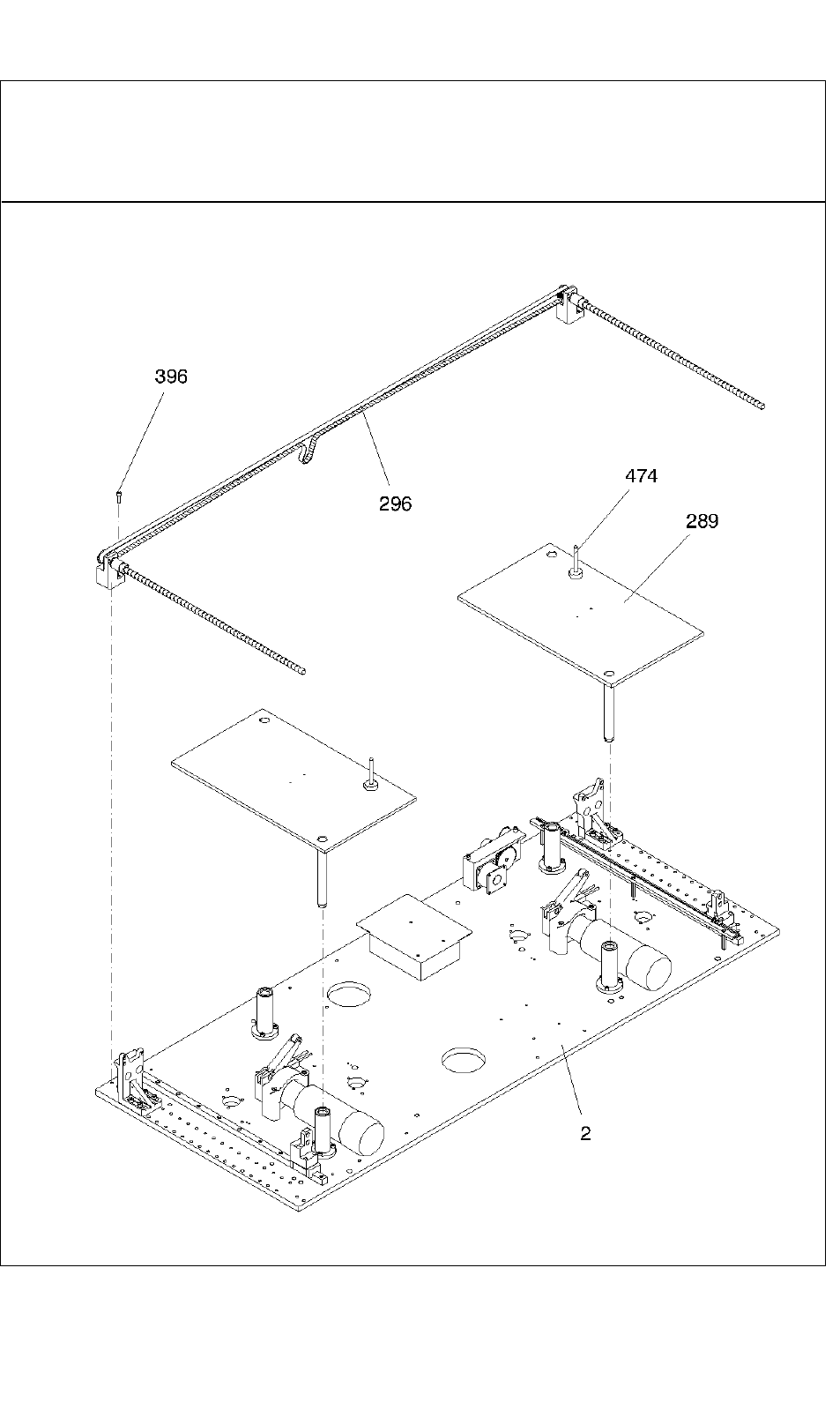 396

296

474

289

2