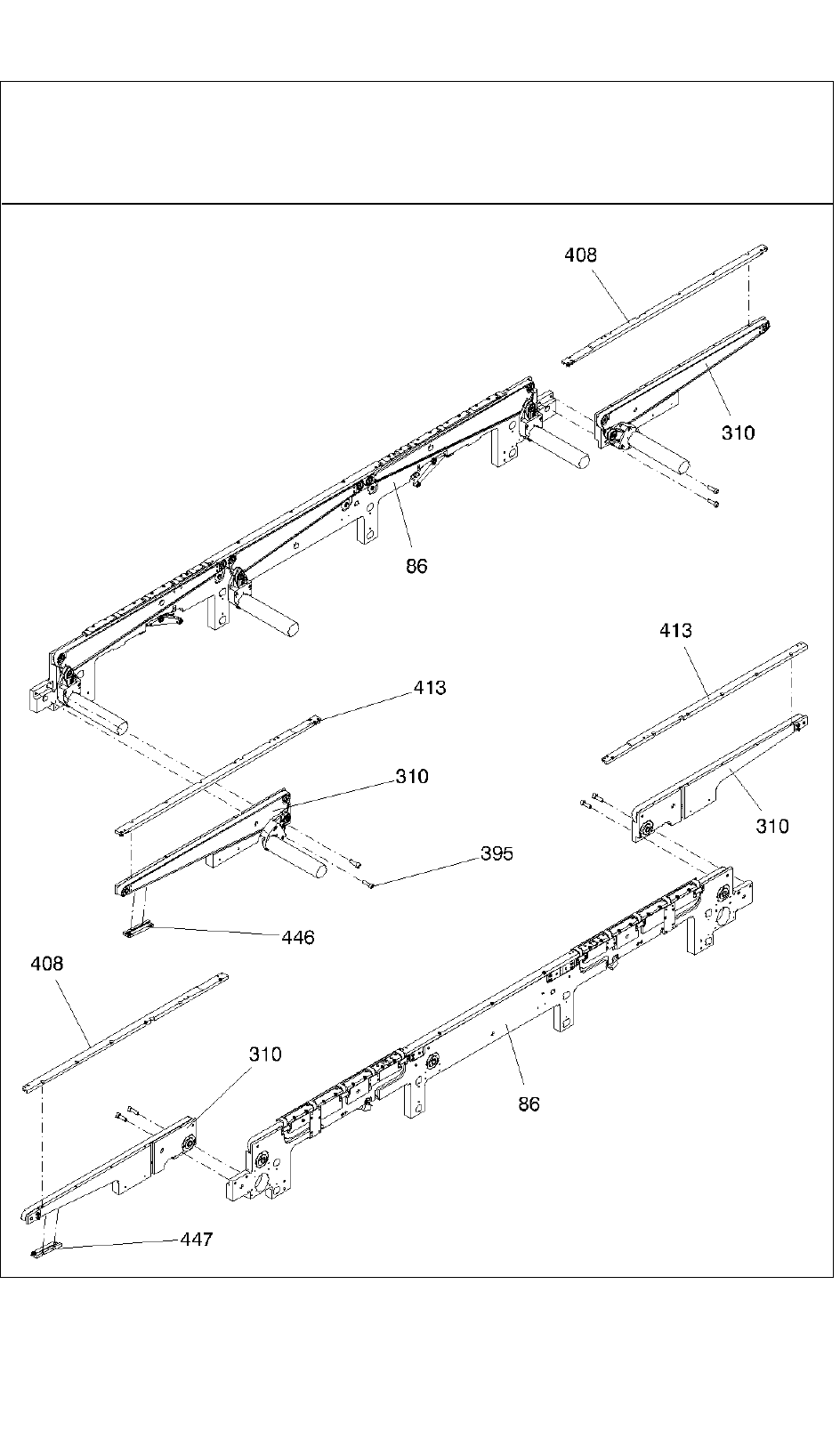 408

310

86

413

413

310

310

395

446

408

310

86

447