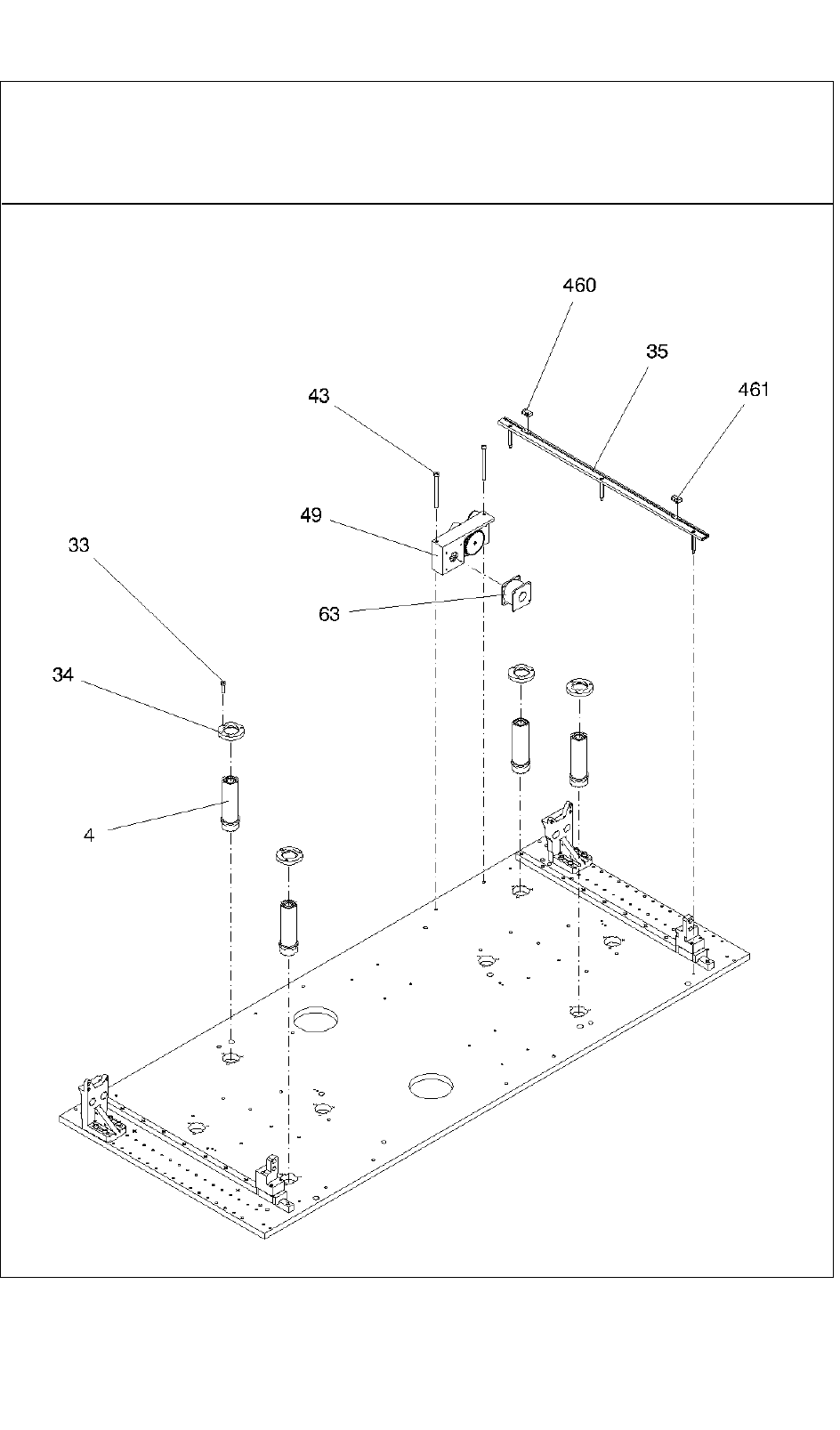 460
35
461
43
49
33
63
34
4