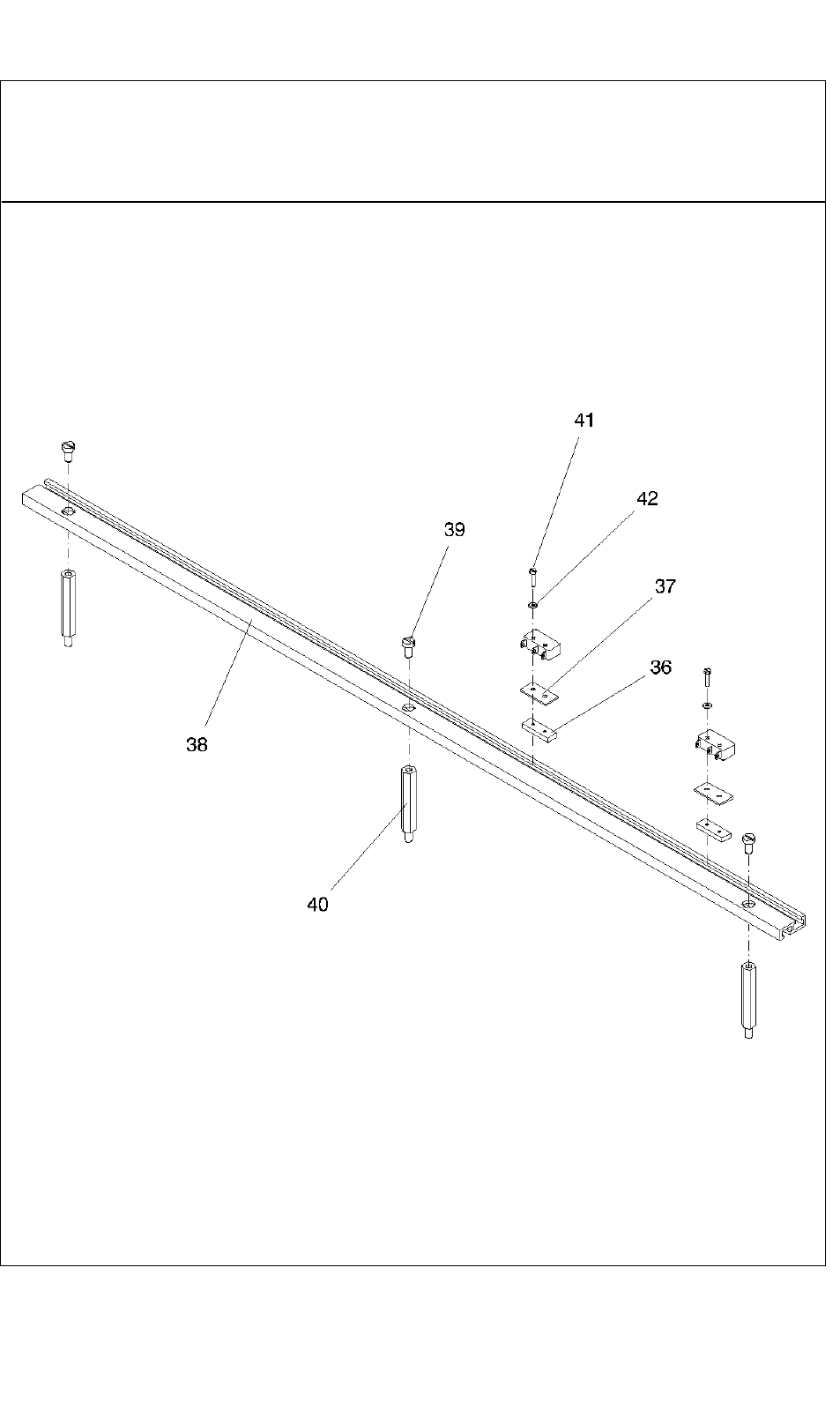 41
42
39
37
36
38
40