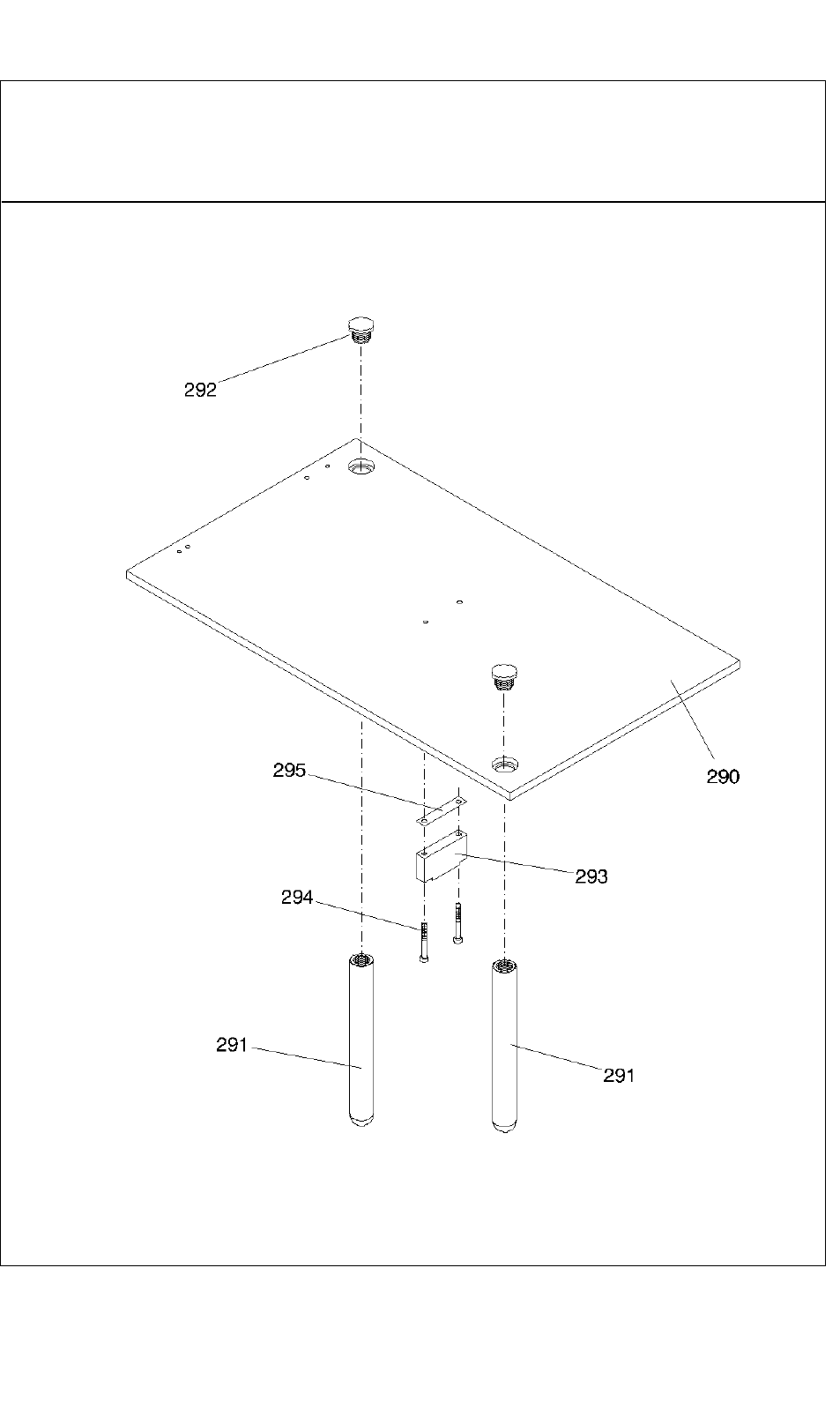 292

290

295

293

294

291

291