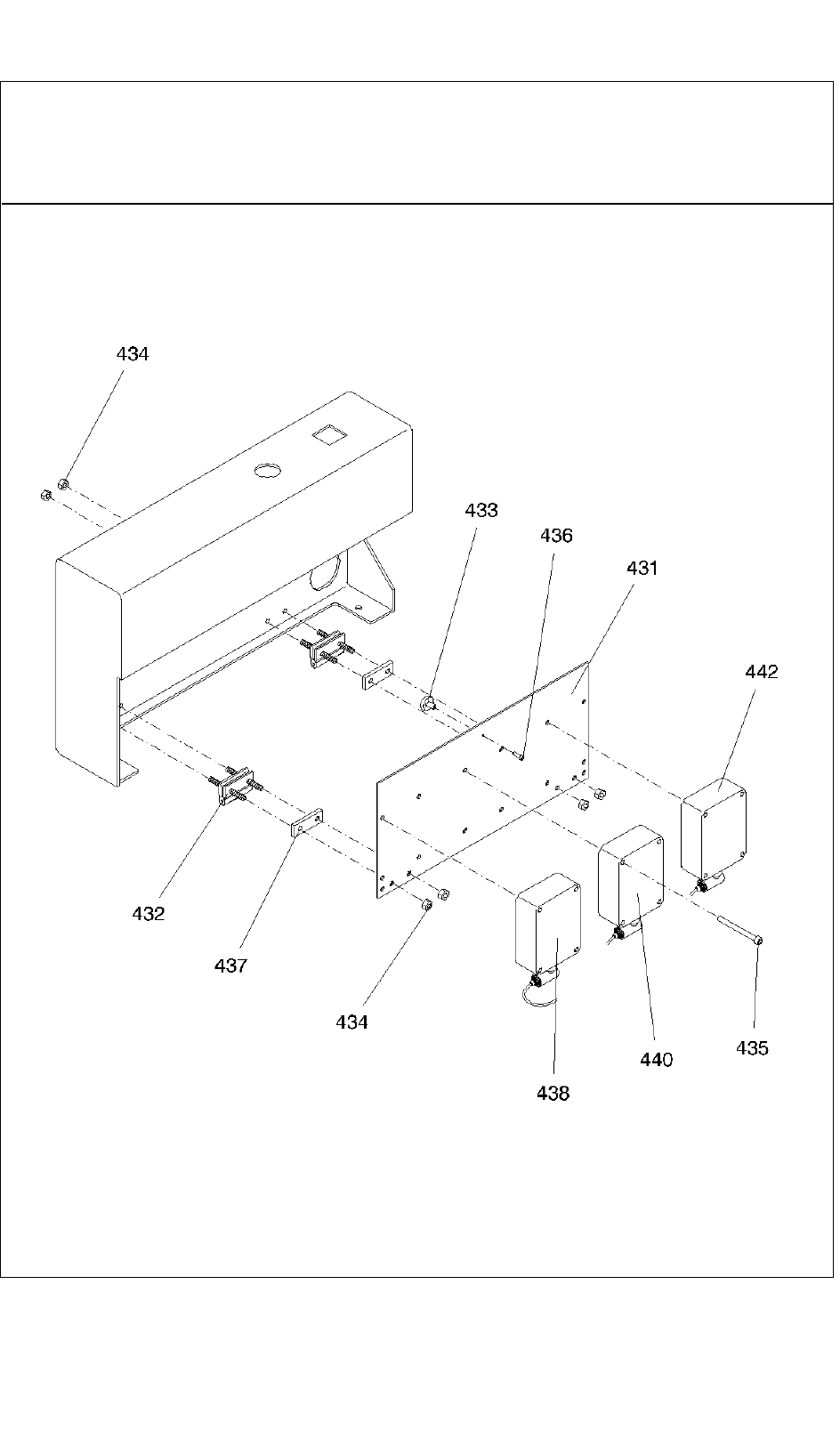 434
433
436
431
442
432
437
434
438
440
435