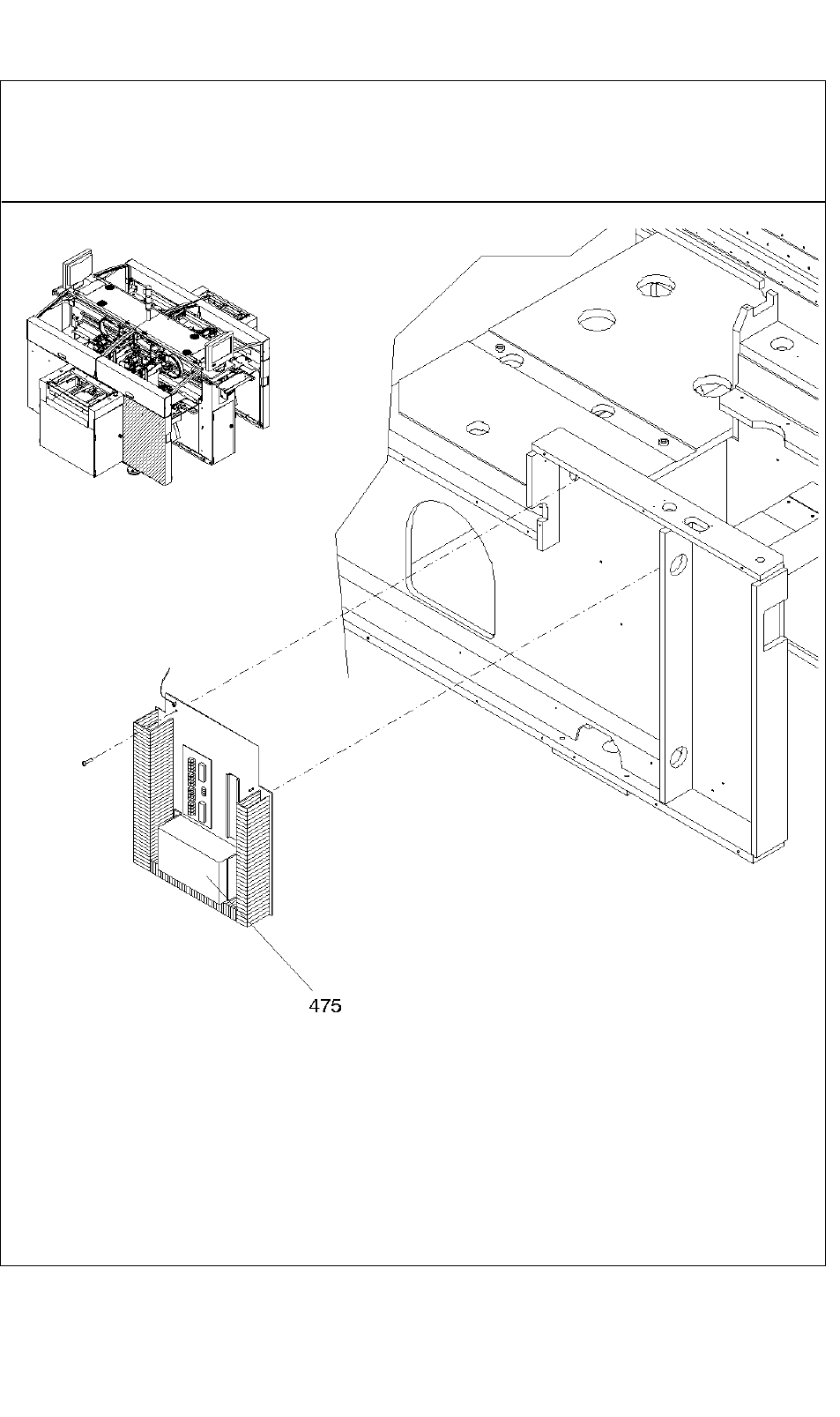 475