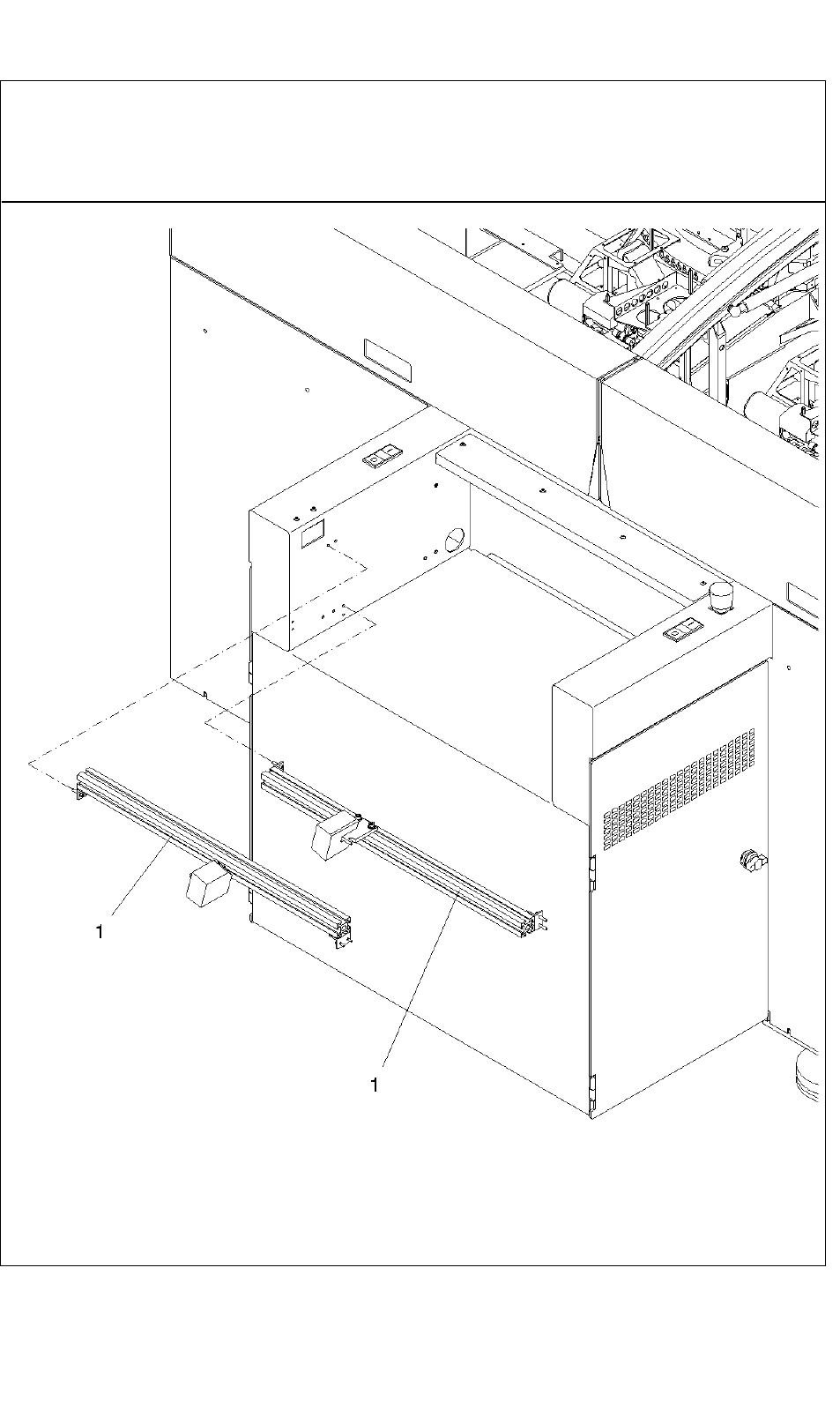 1

1