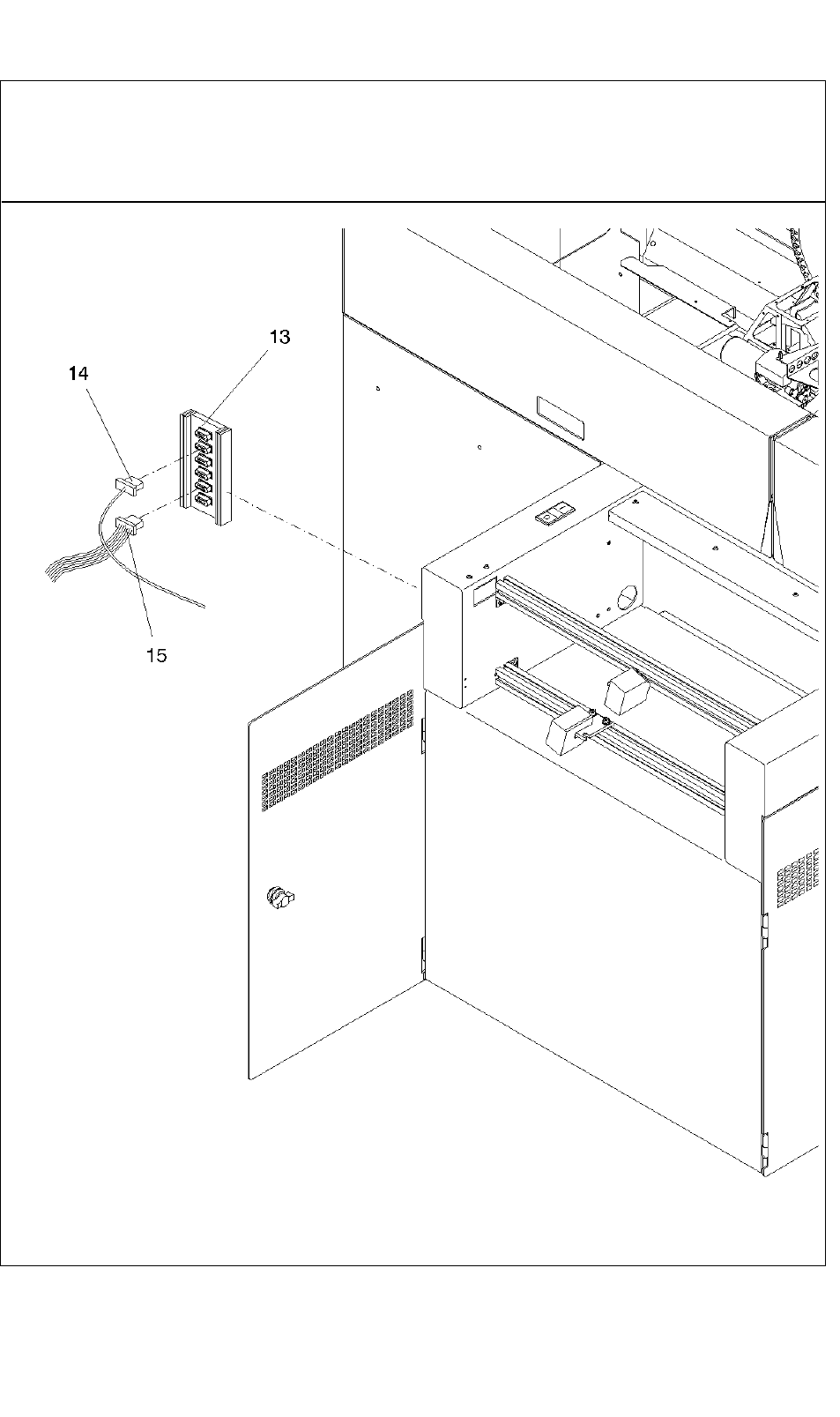 13

14

15