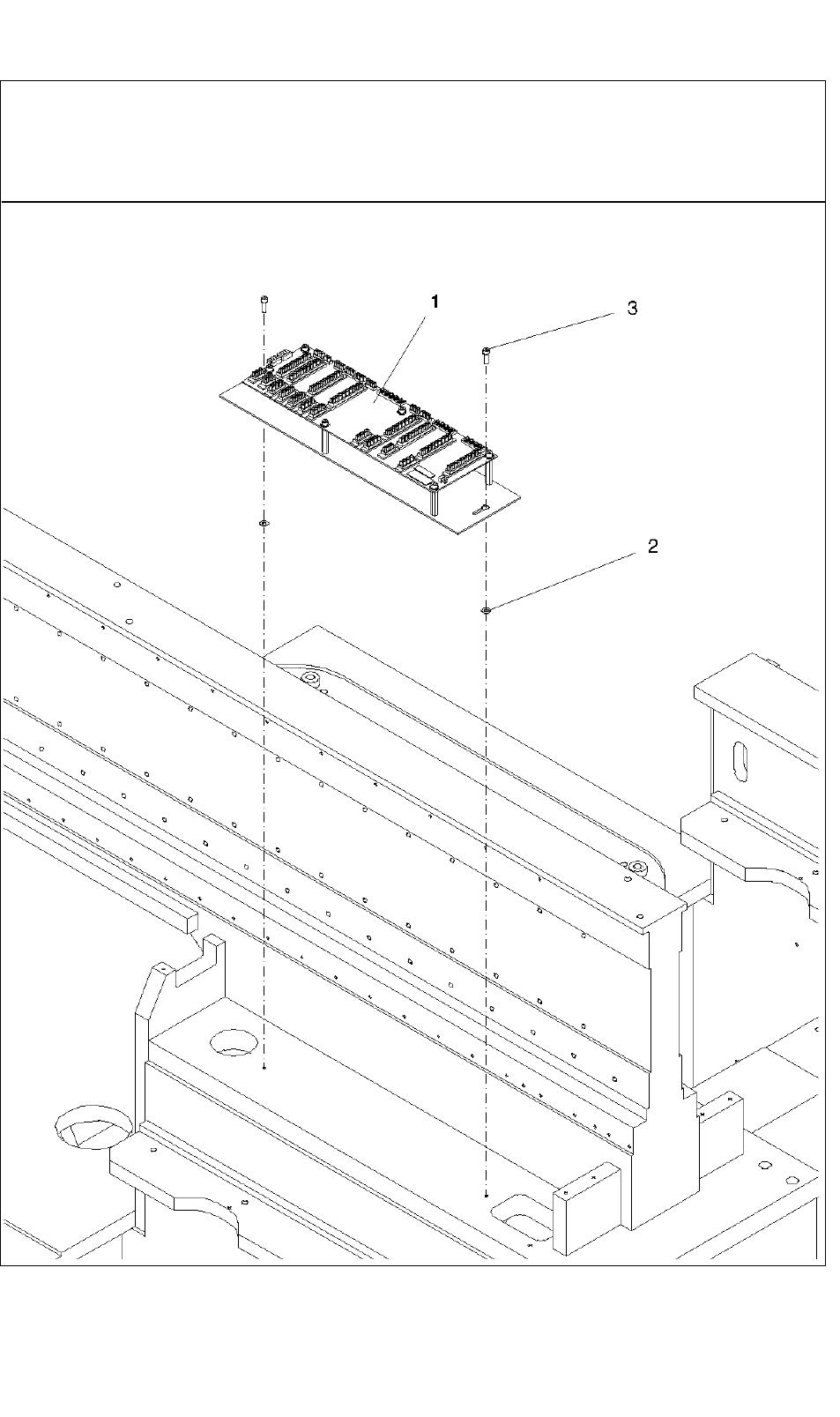 1

3

2