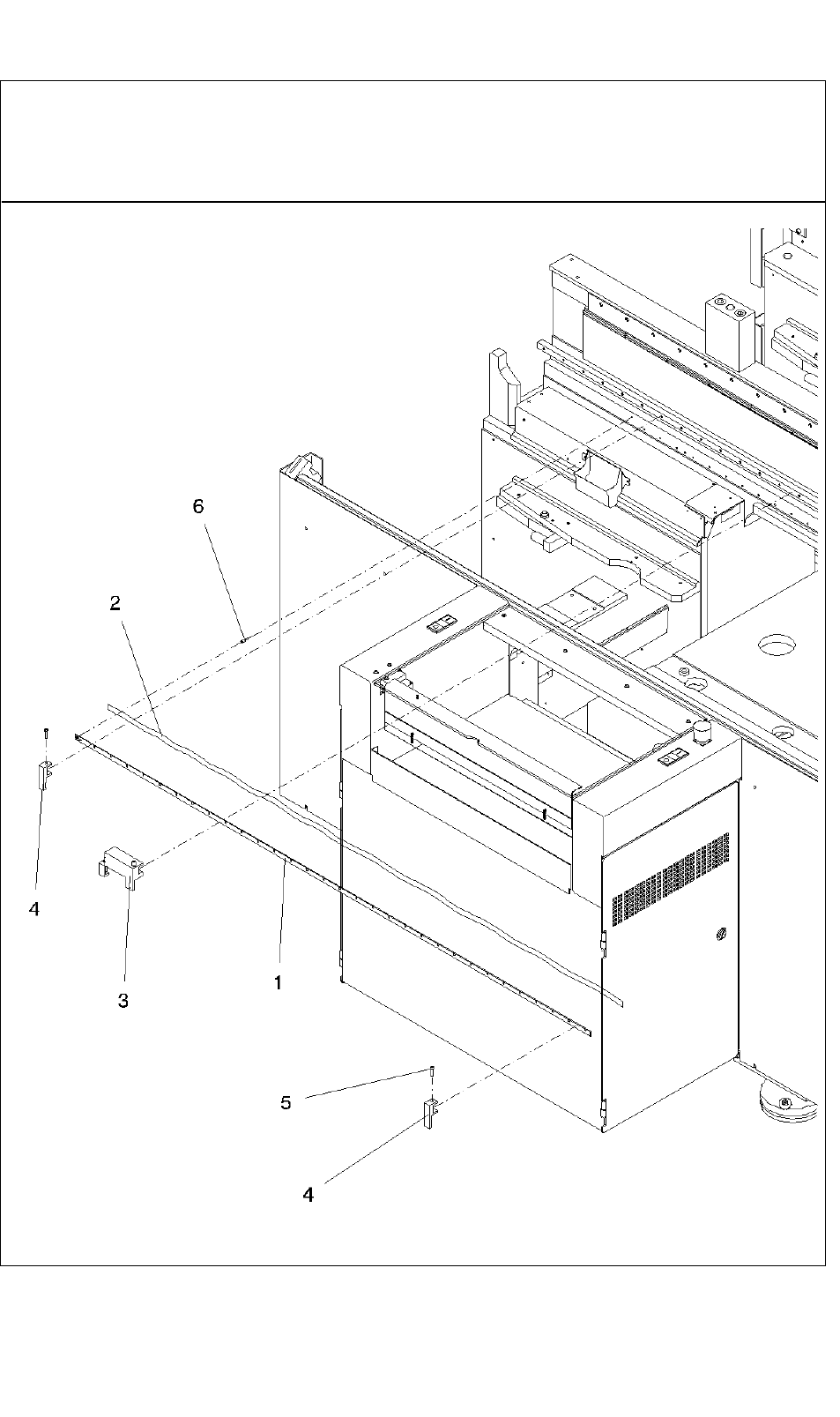 6
2
4
3
1
5
4