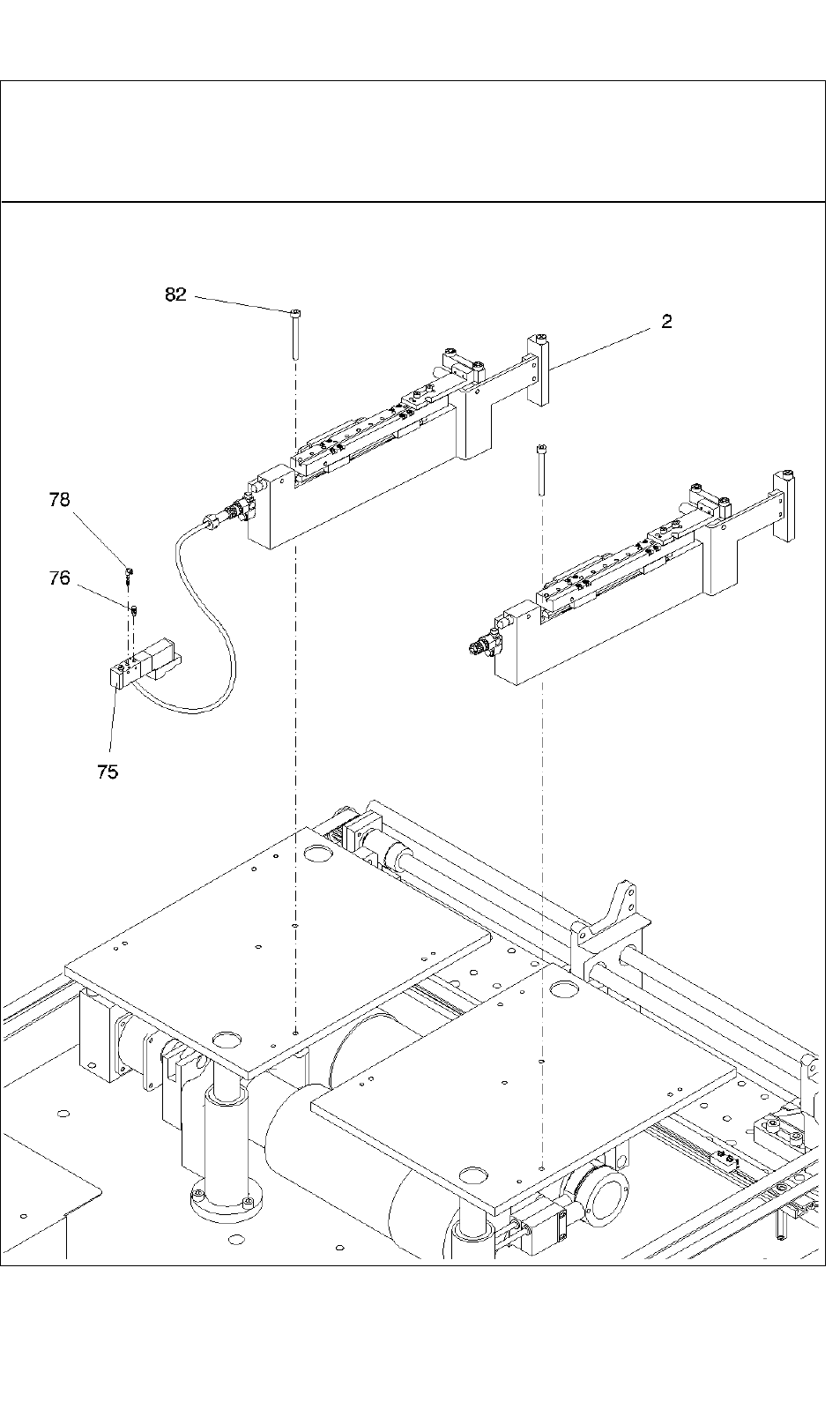 82

2

78

76

75