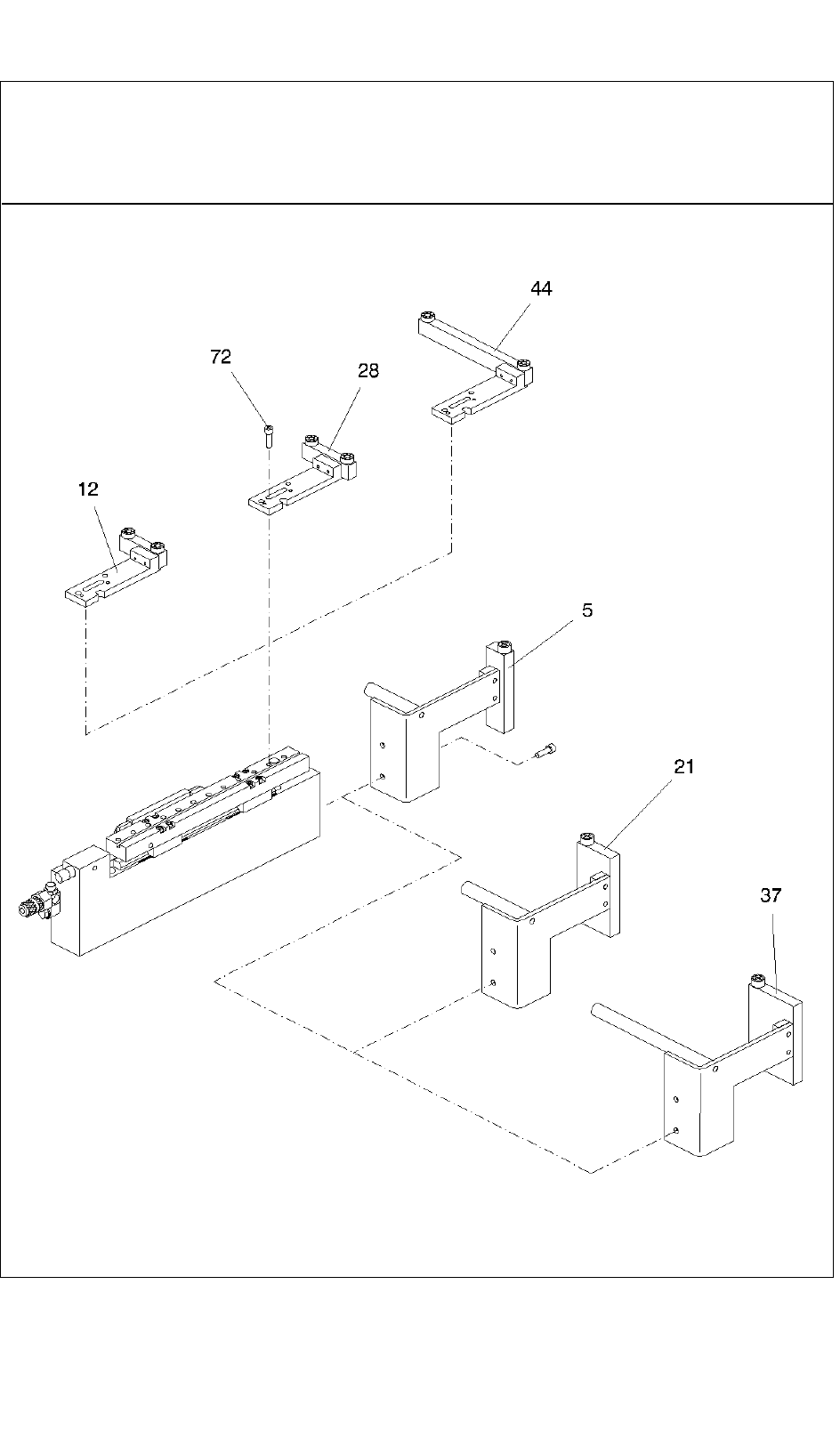 44

72

28

12

5

21

37