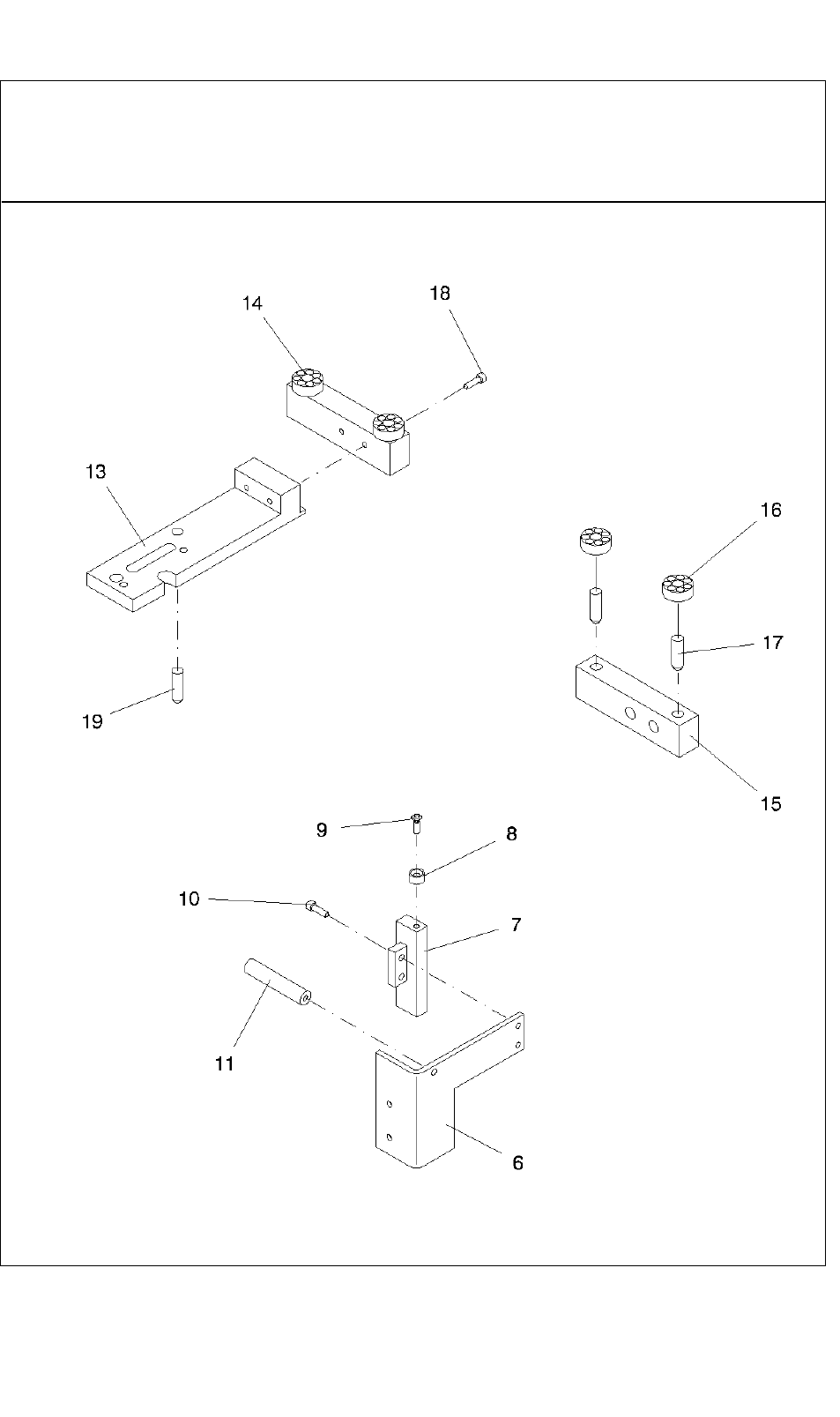 14
18
13
16
17
19
15
9
8
10
7
11
6