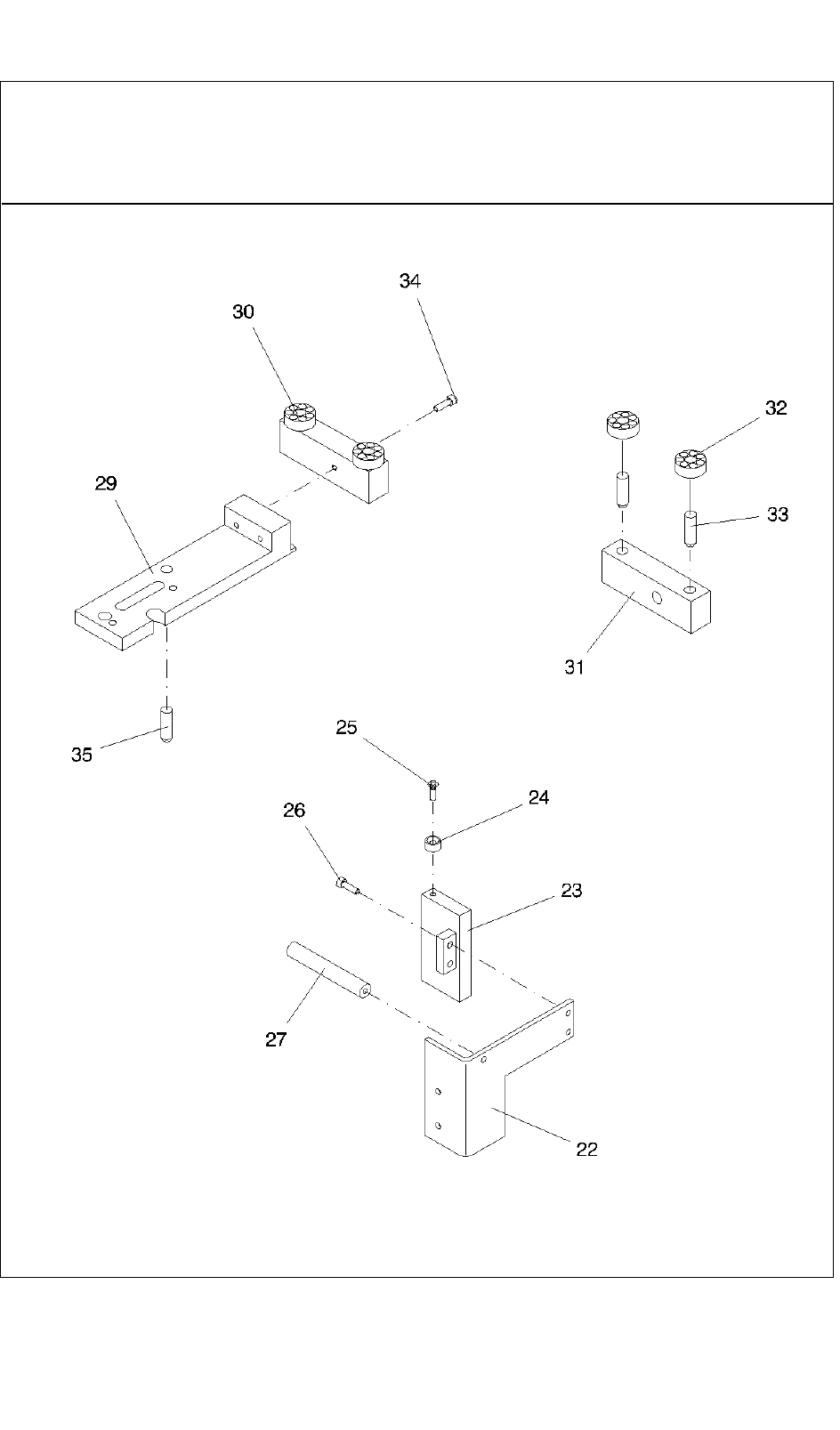 34

30

32

29

33

31

35

25

24

26

23

27

22