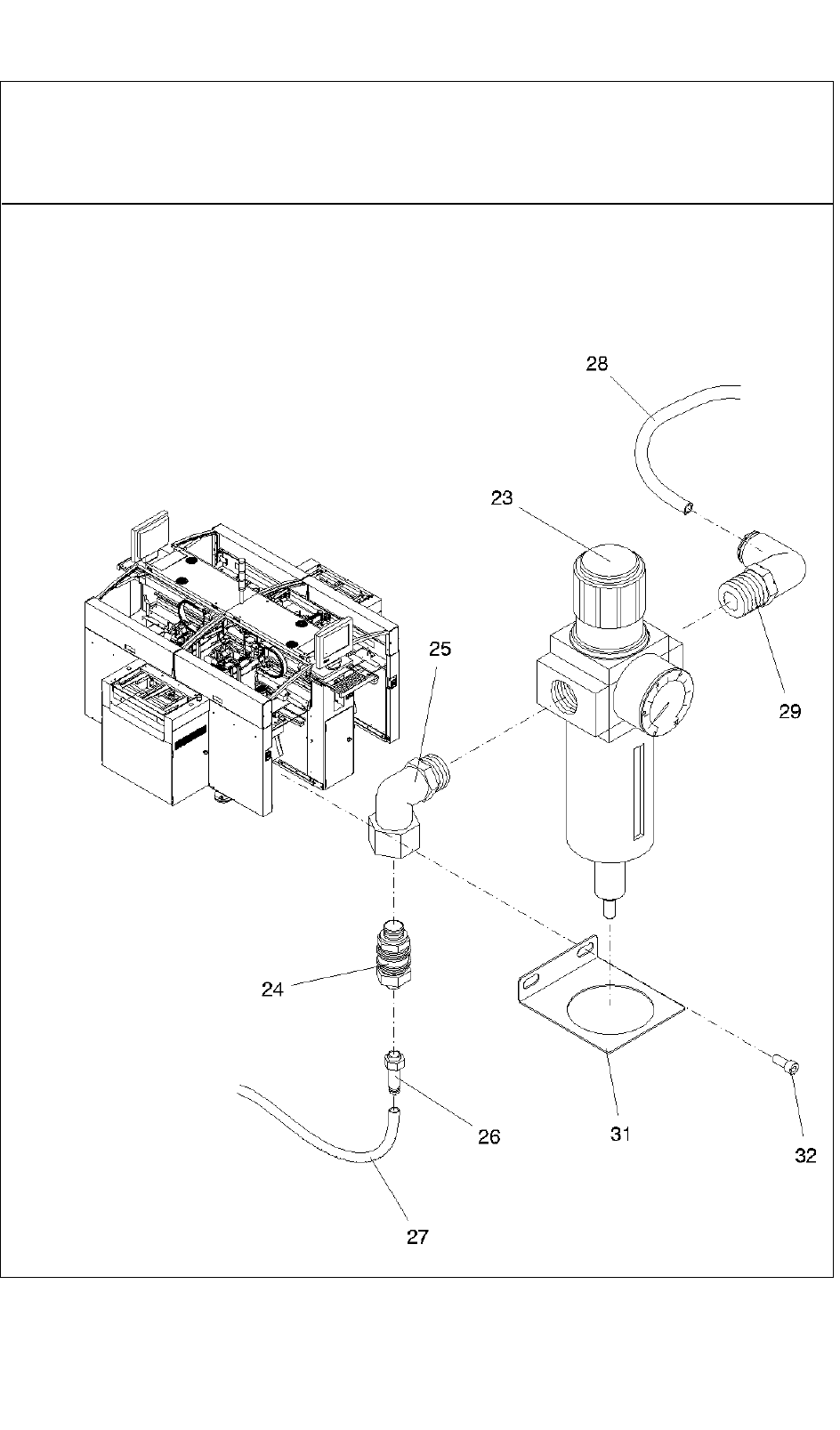 28

23

25

29

24

26

31

32

27