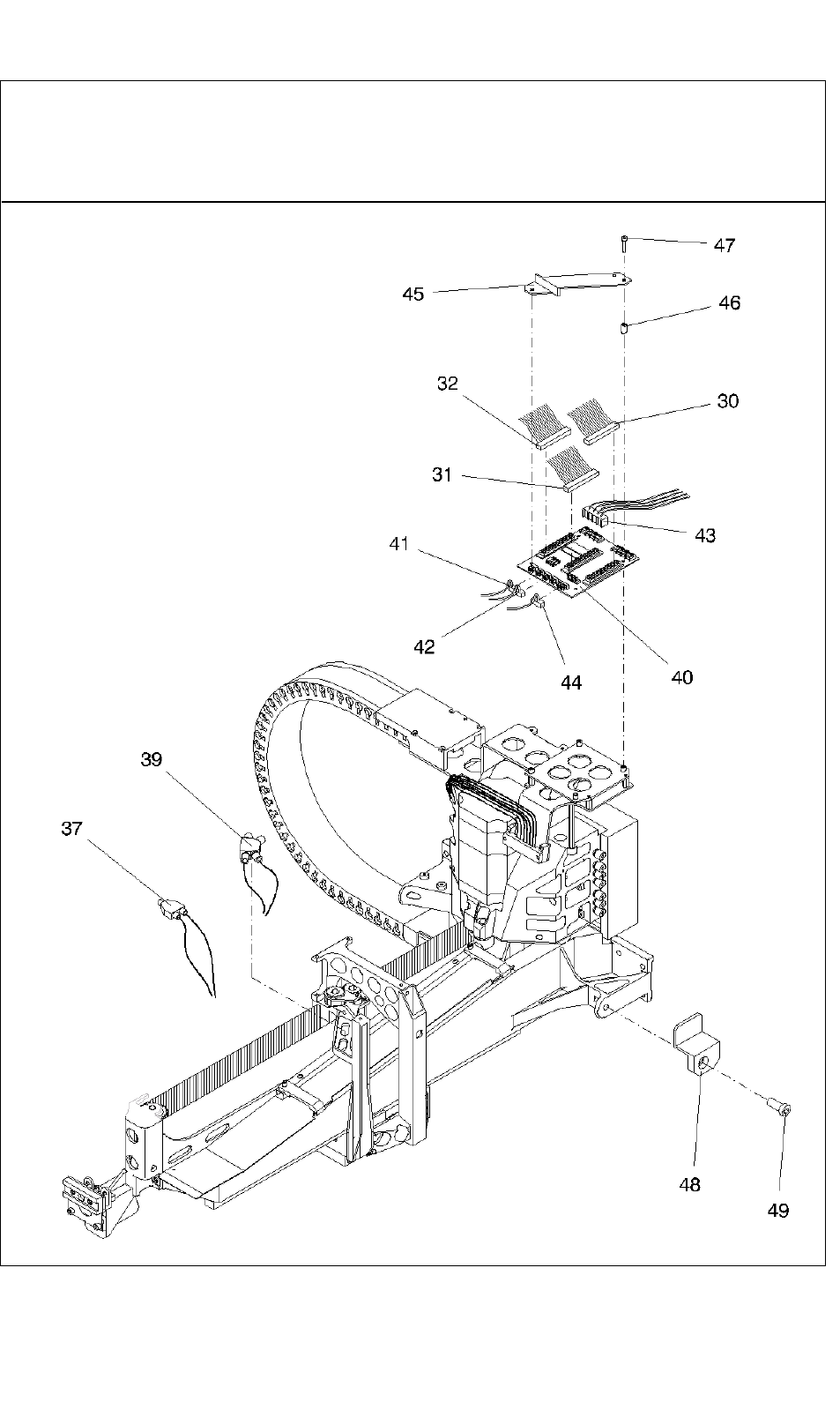 47
45
46
32
30
31
43
41
42
44
40
39
37
48
49